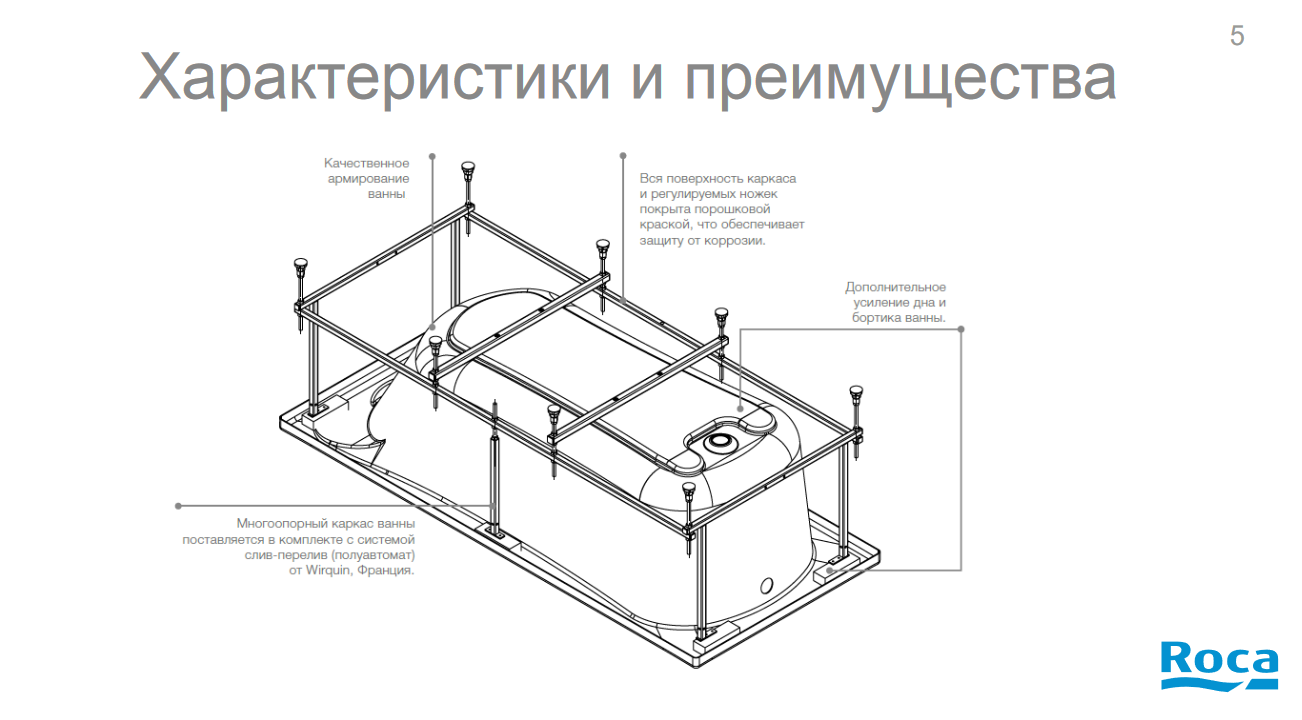 5

Характеристики и преимущества

Качественное армирование ванны

Вся поверхность каркаса и регулируемых ножек покрыта порошковой краской, что обеспечивает защиту от коррозии.

Дополнительное усиление дна и бортика ванны.

Многоопорный каркас ванны поставляется в комплекте с системой слив-перелив (полуавтомат) от Wirquin, Франция.

Roca