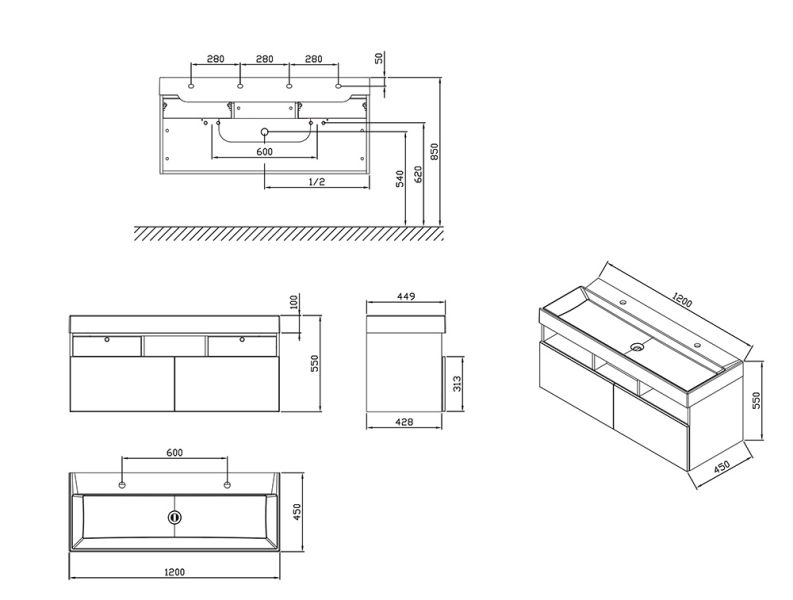 280 280 280 50
600
1/2
540 620 850

100
550
449
313
428

1200
550
450

600
450
1200