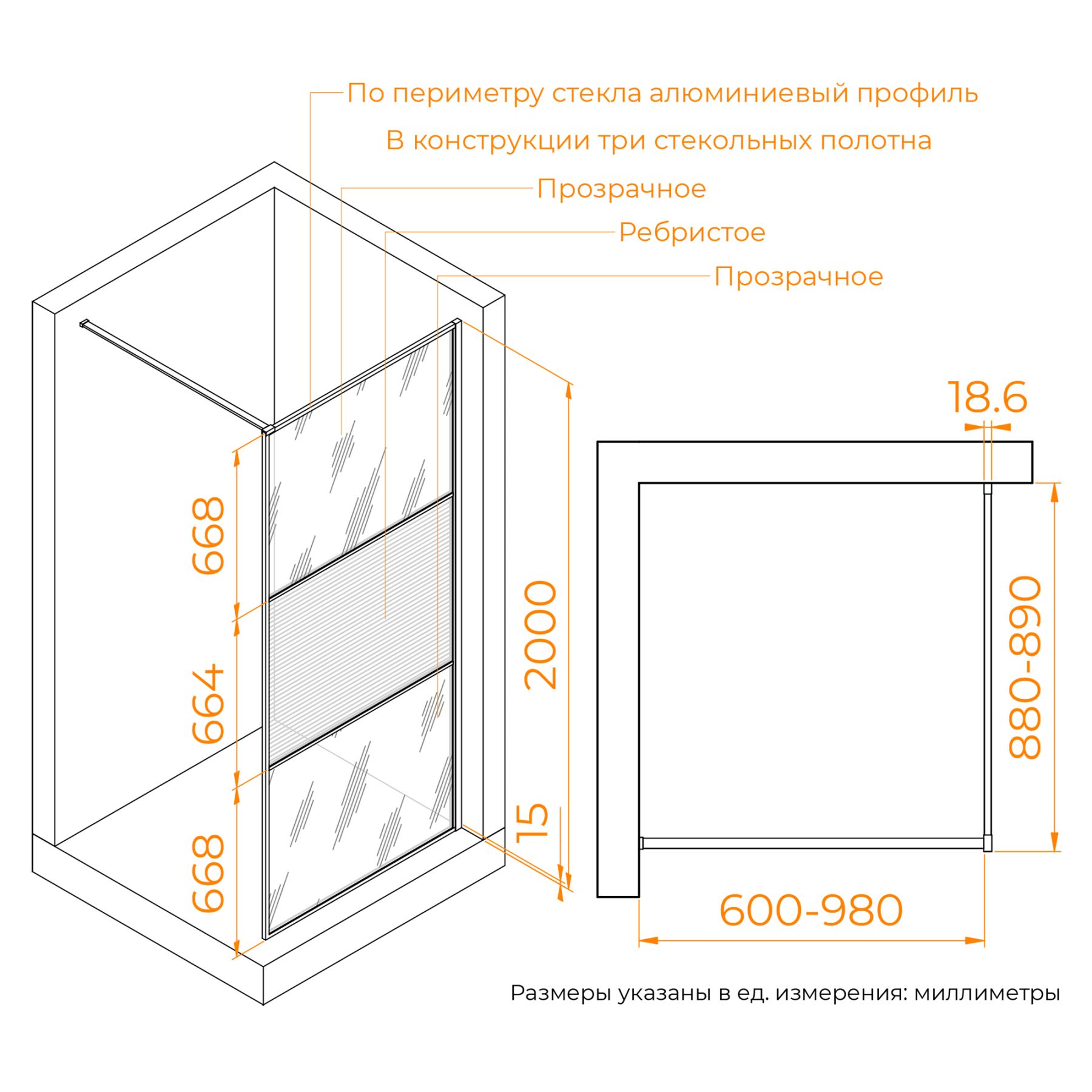 По периметру стекла алюминиевый профиль

В конструкции три стекольных полотна

Прозрачное

Ребристое

Прозрачное

668

664

668

2000

15

18.6

880-890

600-980

Размеры указаны в ед. измерения: миллиметры