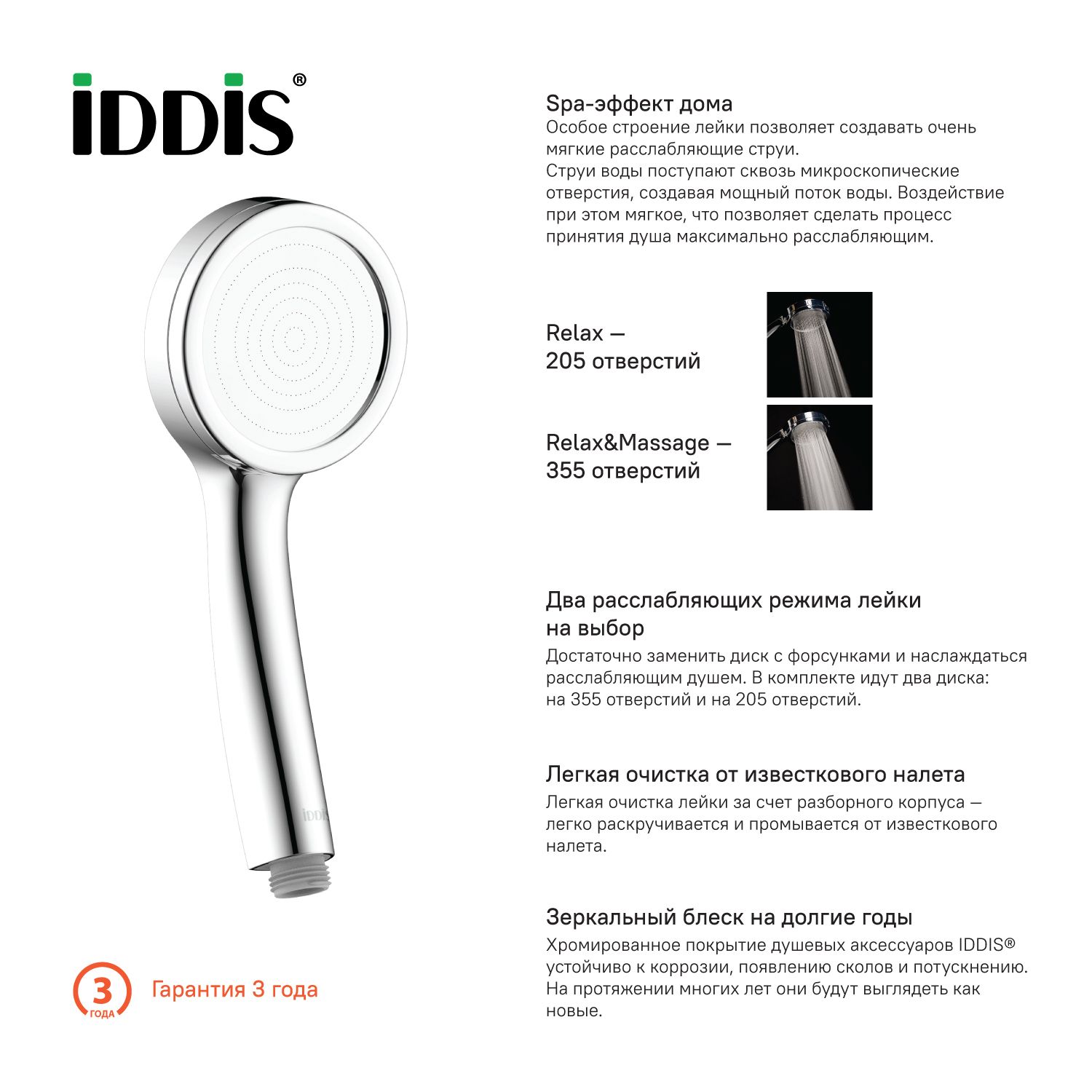 IDDIS®

IDDIS

3
ГОДА

Гарантия 3 года

Spa-эффект дома
Особое строение лейки позволяет создавать очень мягкие расслабляющие струи.
Струи воды поступают сквозь микроскопические отверстия, создавая мощный поток воды. Воздействие при этом мягкое, что позволяет сделать процесс принятия душа максимально расслабляющим.

Relax — 205 отверстий

Relax&Massage — 355 отверстий

Два расслабляющих режима лейки на выбор
Достаточно заменить диск с форсунками и наслаждаться расслабляющим душем. В комплекте идут два диска: на 355 отверстий и на 205 отверстий.

Легкая очистка от известкового налета
Легкая очистка лейки за счет разборного корпуса — легко раскручивается и промывается от известкового налета.

Зеркальный блеск на долгие годы
Хромированное покрытие душевых аксессуаров IDDIS® устойчиво к коррозии, появлению сколов и потускнению. На протяжении многих лет они будут выглядеть как новые.