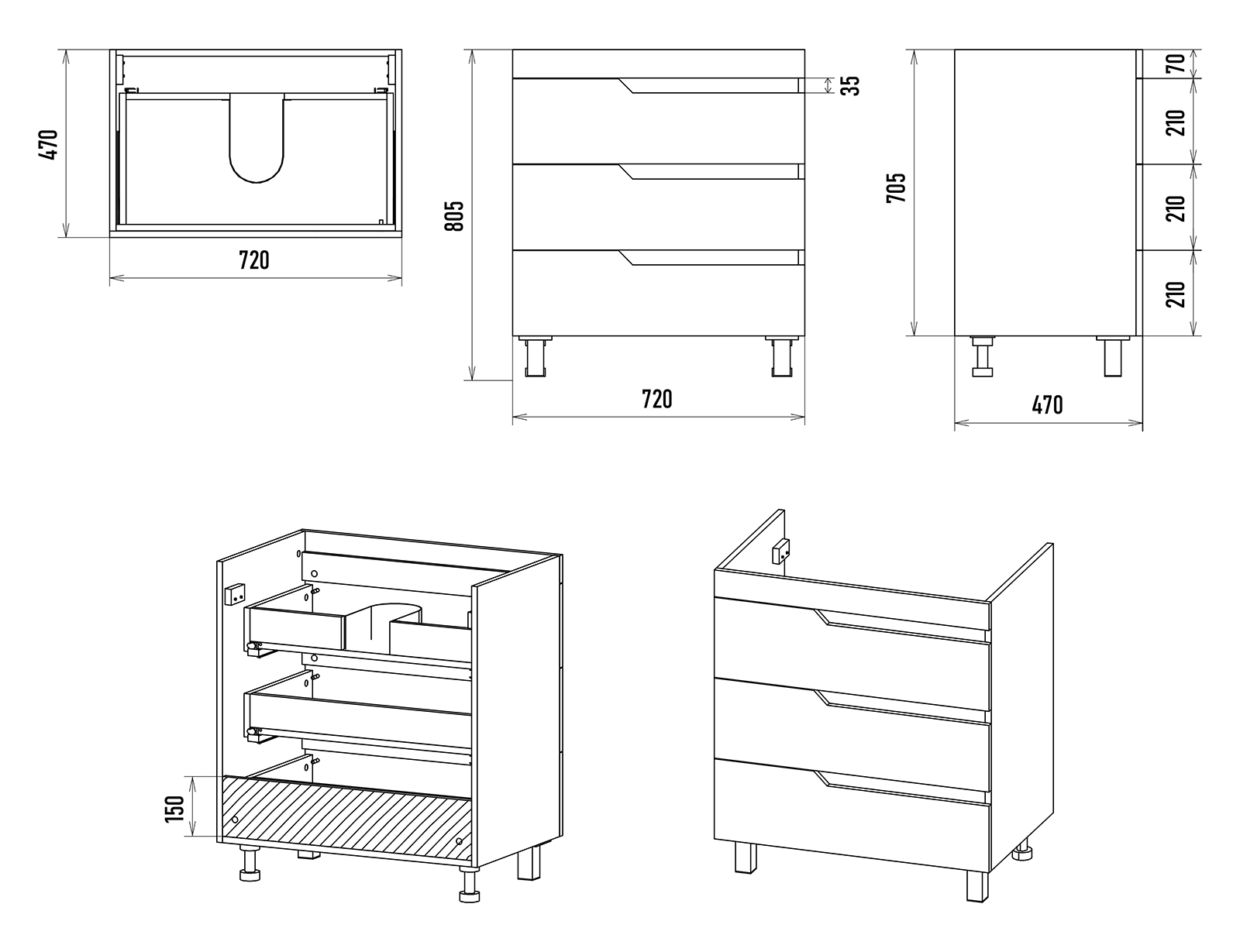 470
720
805
35
720
705
70
210
210
210
470
150