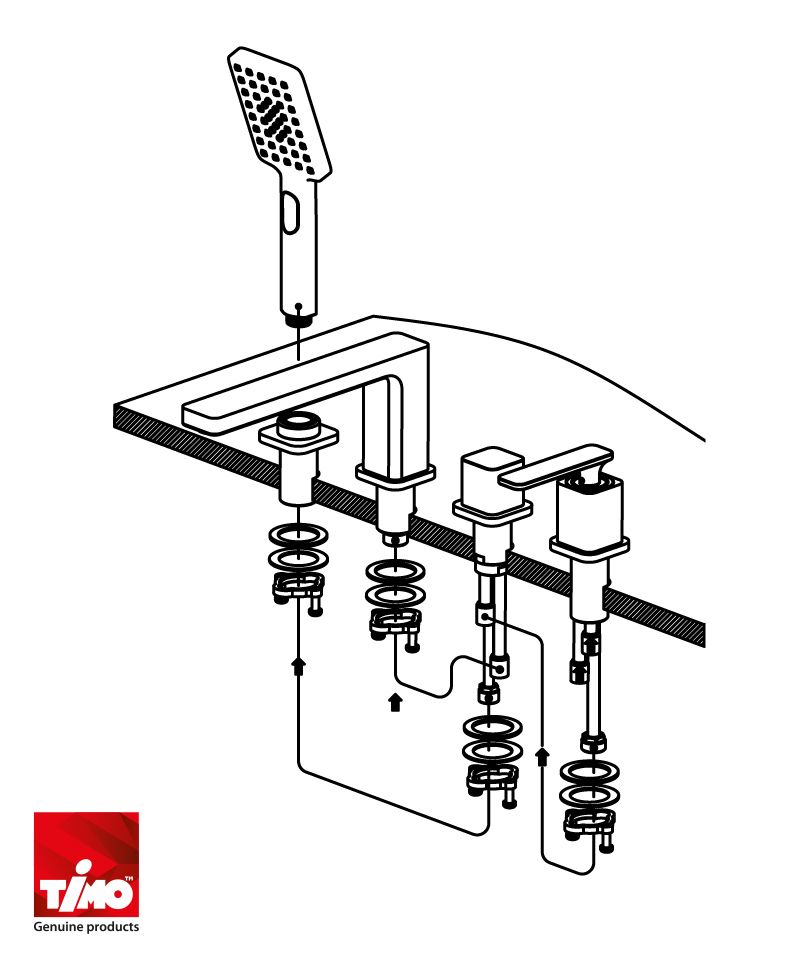 TIMO™
Genuine products