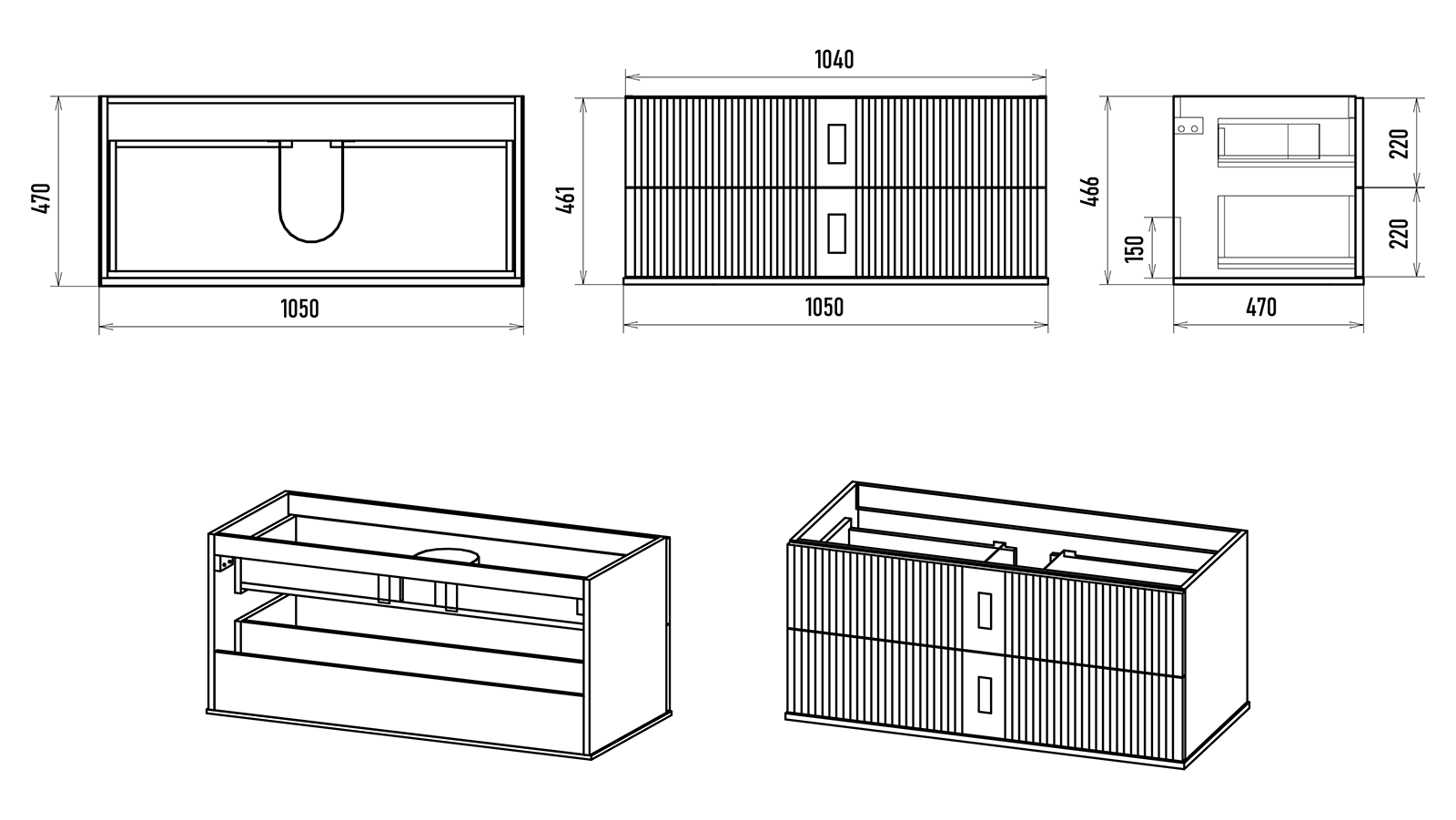 470

1050

1040

461

1050

466

150

220

220

470