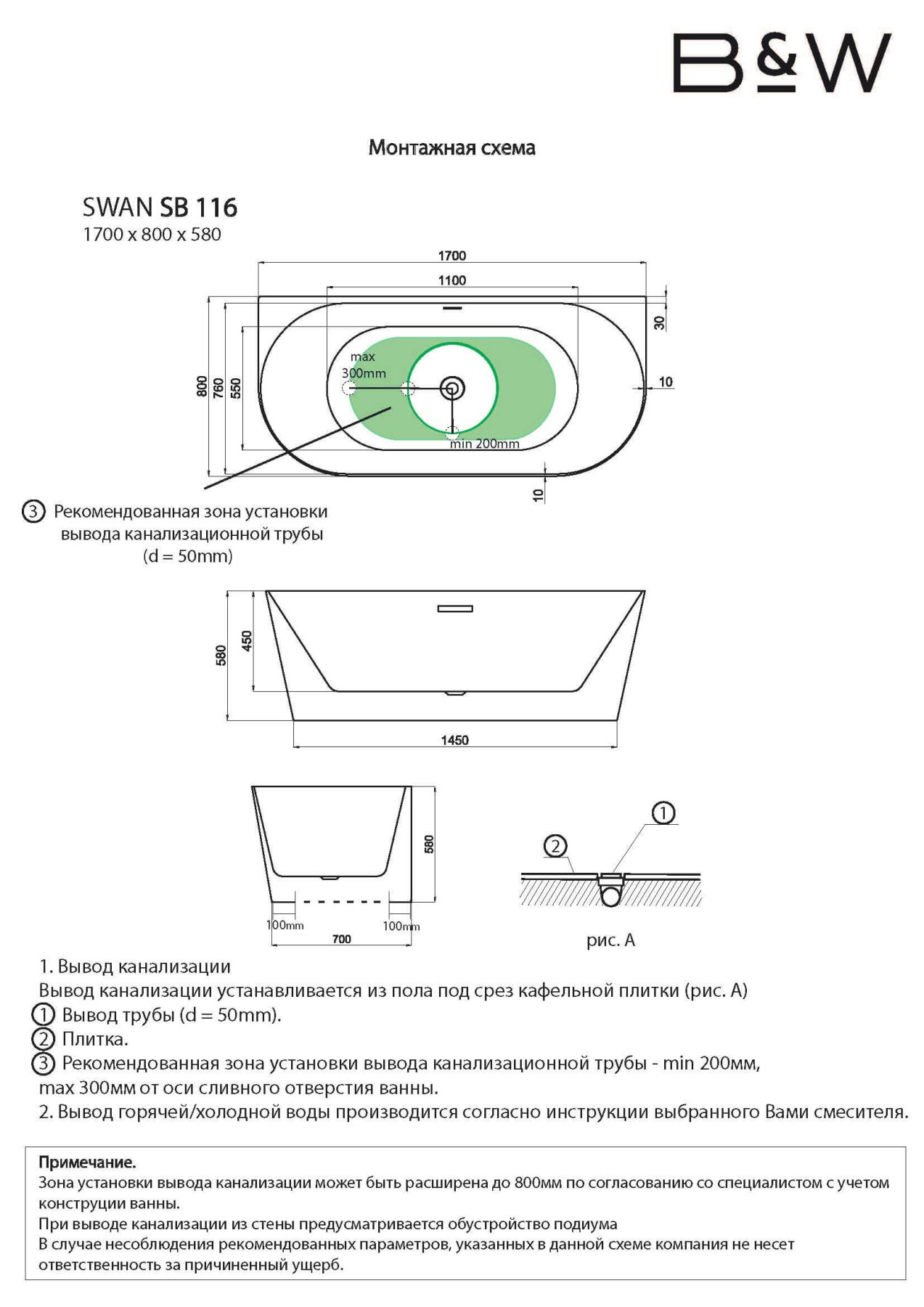 B&W

Монтажная схема

SWAN SB 116
1700 x 800 x 580

1700
1100
30
10
800
760
550
max 300mm
min 200mm
10

③ Рекомендованная зона установки вывода канализационной трубы (d = 50mm)

580
450
1450

580
100mm
100mm
700

①
②
рис. А

1. Вывод канализации
Вывод канализации устанавливается из пола под срез кафельной плитки (рис. А)
① Вывод трубы (d = 50mm).
② Плитка.
③ Рекомендованная зона установки вывода канализационной трубы - min 200мм, max 300мм от оси сливного отверстия ванны.
2. Вывод горячей/холодной воды производится согласно инструкции выбранного Вами смесителя.

Примечание.
Зона установки вывода канализации может быть расширена до 800мм по согласованию со специалистом с учетом конструкции ванны.
При выводе канализации из стены предусматривается обустройство подиума
В случае несоблюдения рекомендованных параметров, указанных в данной схеме компания не несет ответственность за причиненный ущерб.