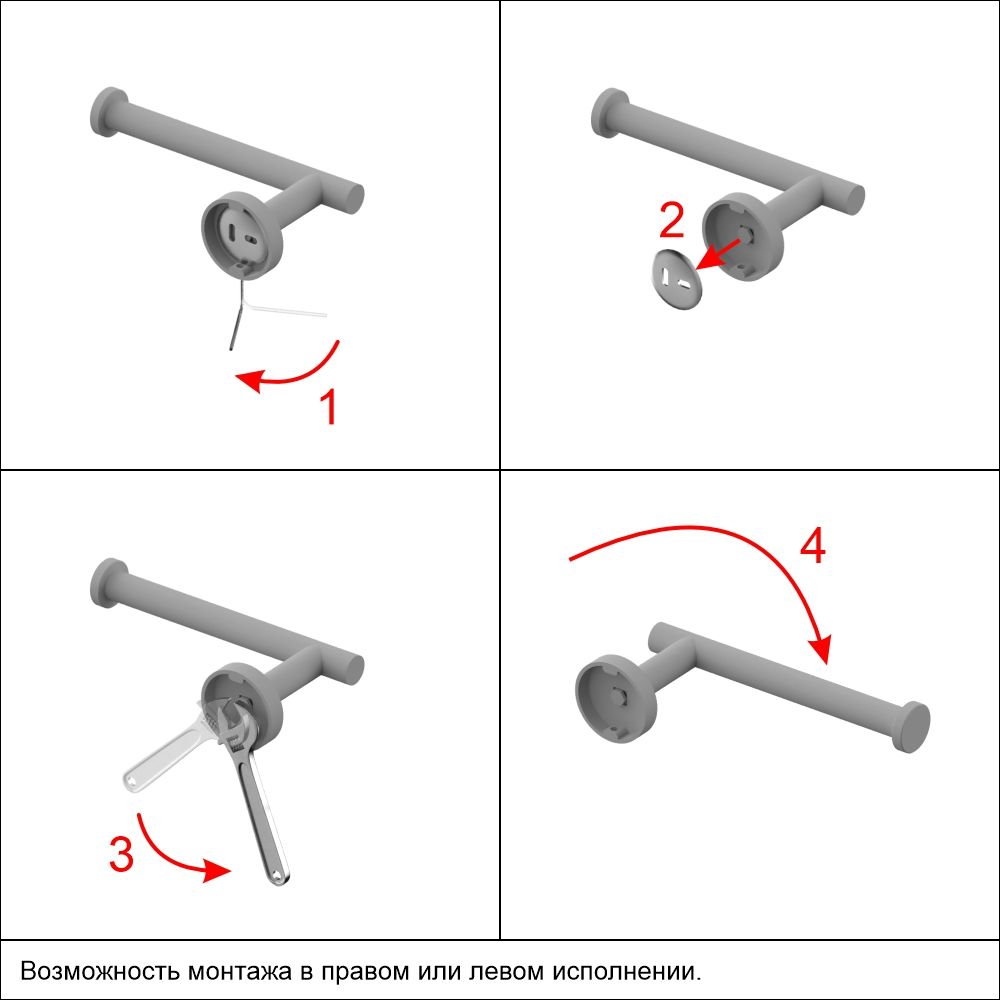 1

2

3

4

Возможность монтажа в правом или левом исполнении.