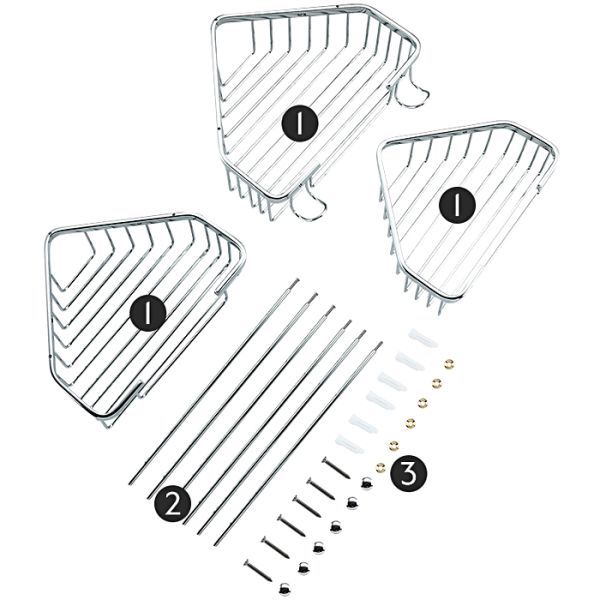 1
1
1
2
3