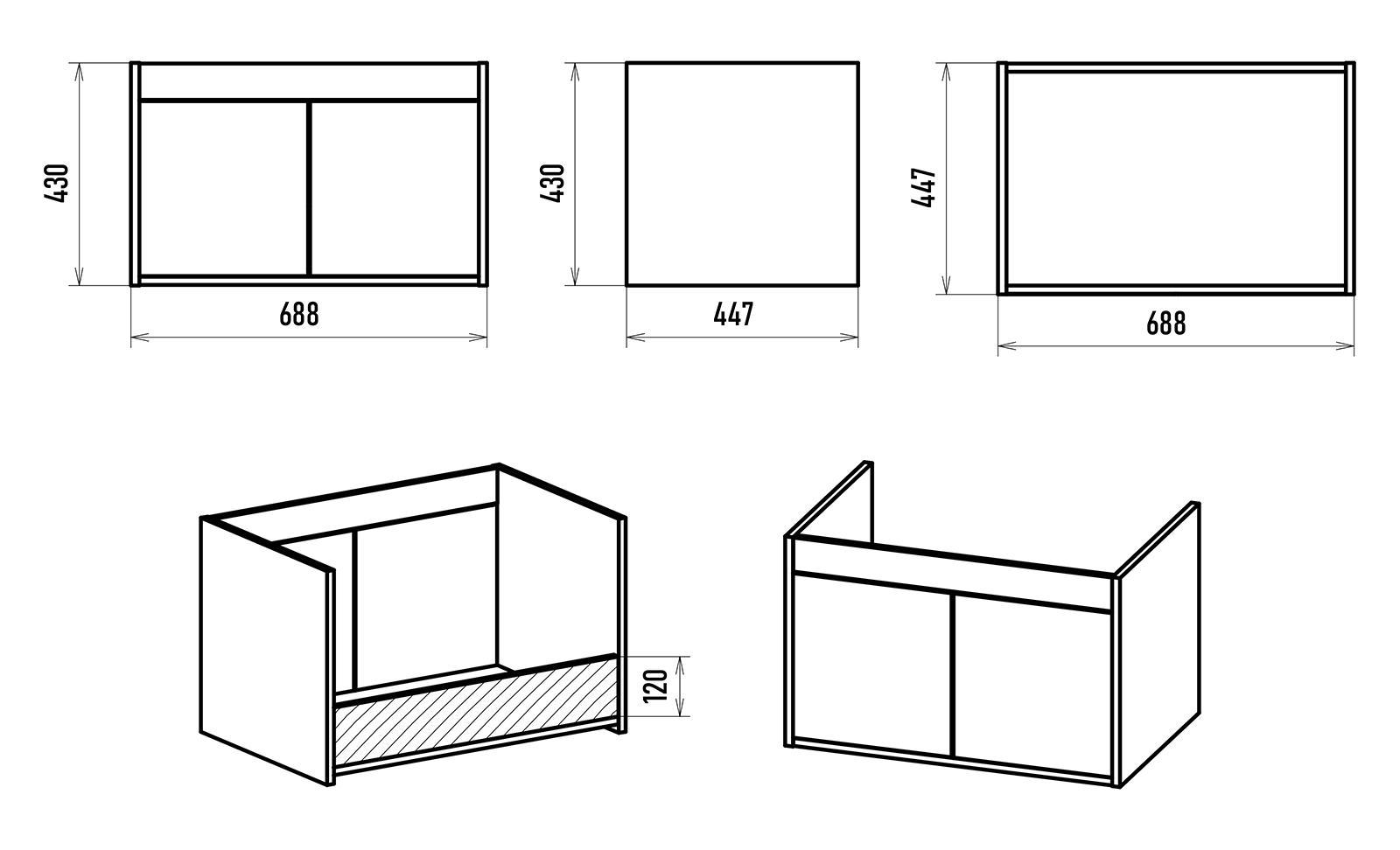 430
688
430
447
447
688
120