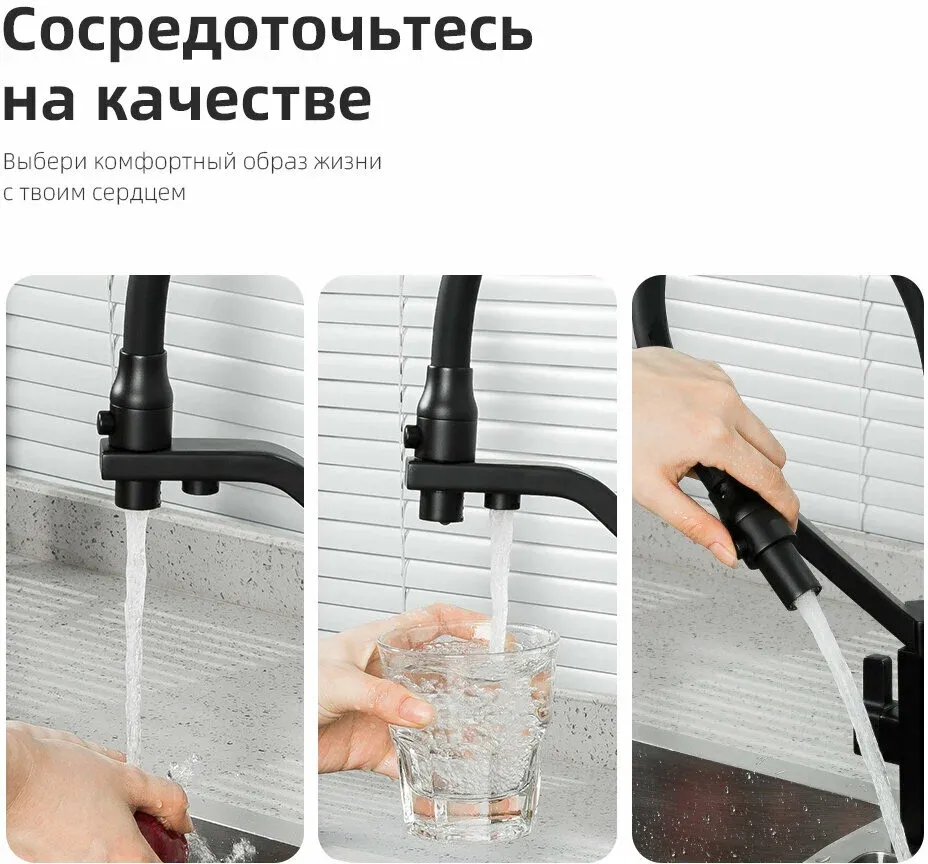 Сосредоточьтесь на качестве

Выбери комфортный образ жизни с твоим сердцем