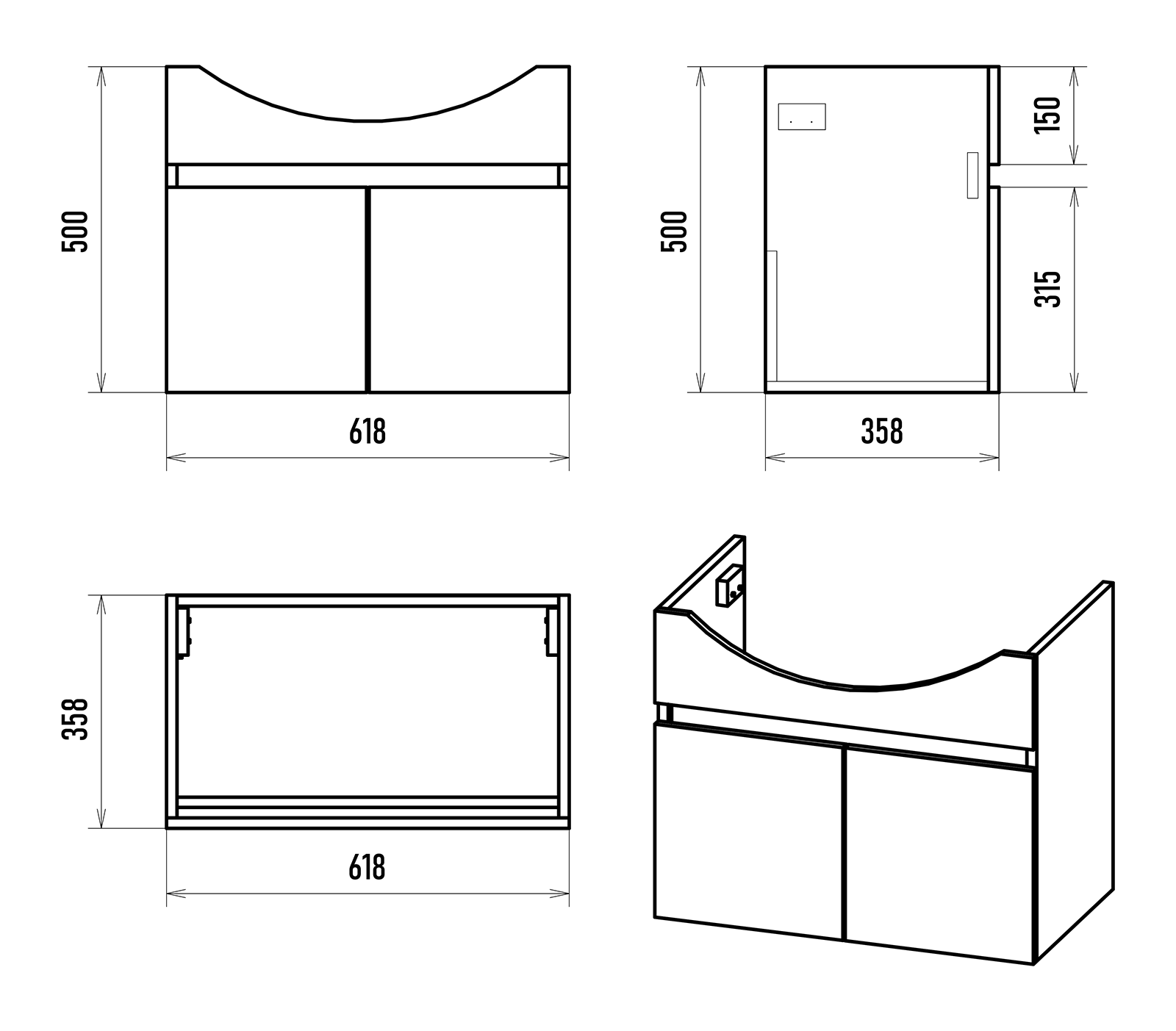 500

618

500

150

315

358

358

618