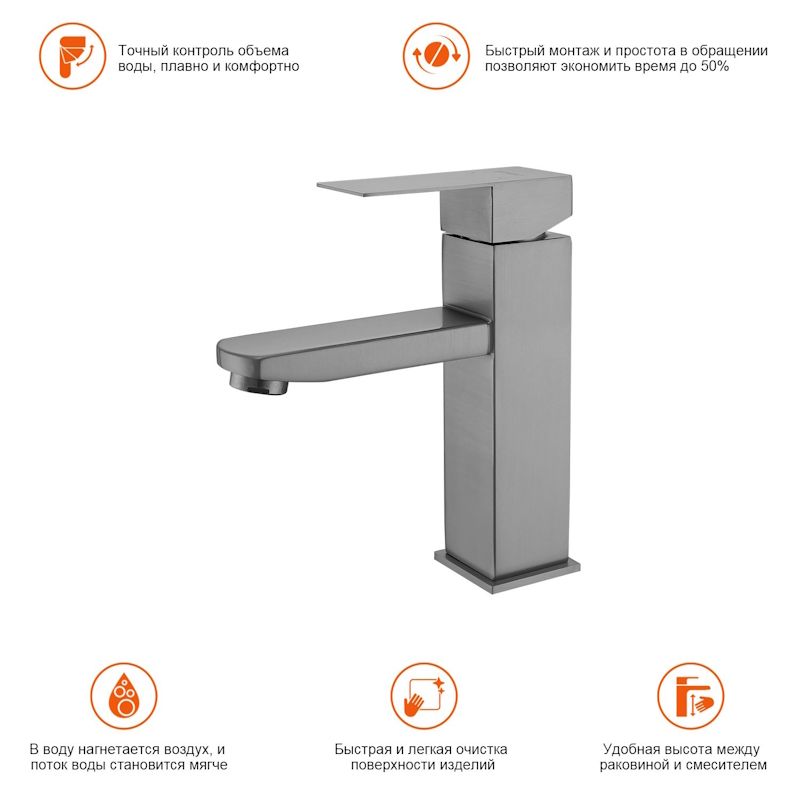 Точный контроль объема воды, плавно и комфортно

Быстрый монтаж и простота в обращении позволяют экономить время до 50%

В воду нагнетается воздух, и поток воды становится мягче

Быстрая и легкая очистка поверхности изделий

Удобная высота между раковиной и смесителем