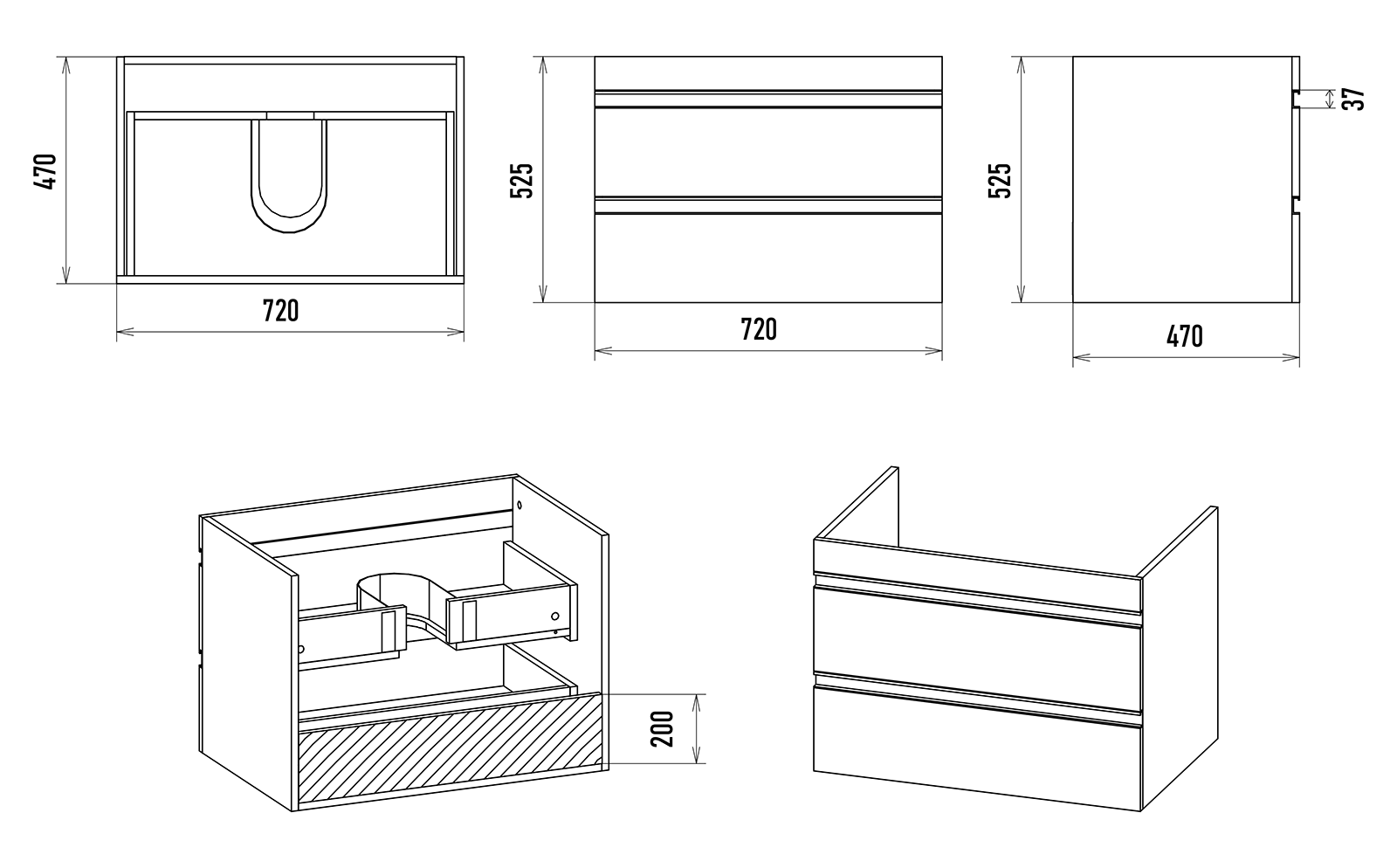 470

720

525

720

525

37

470

200