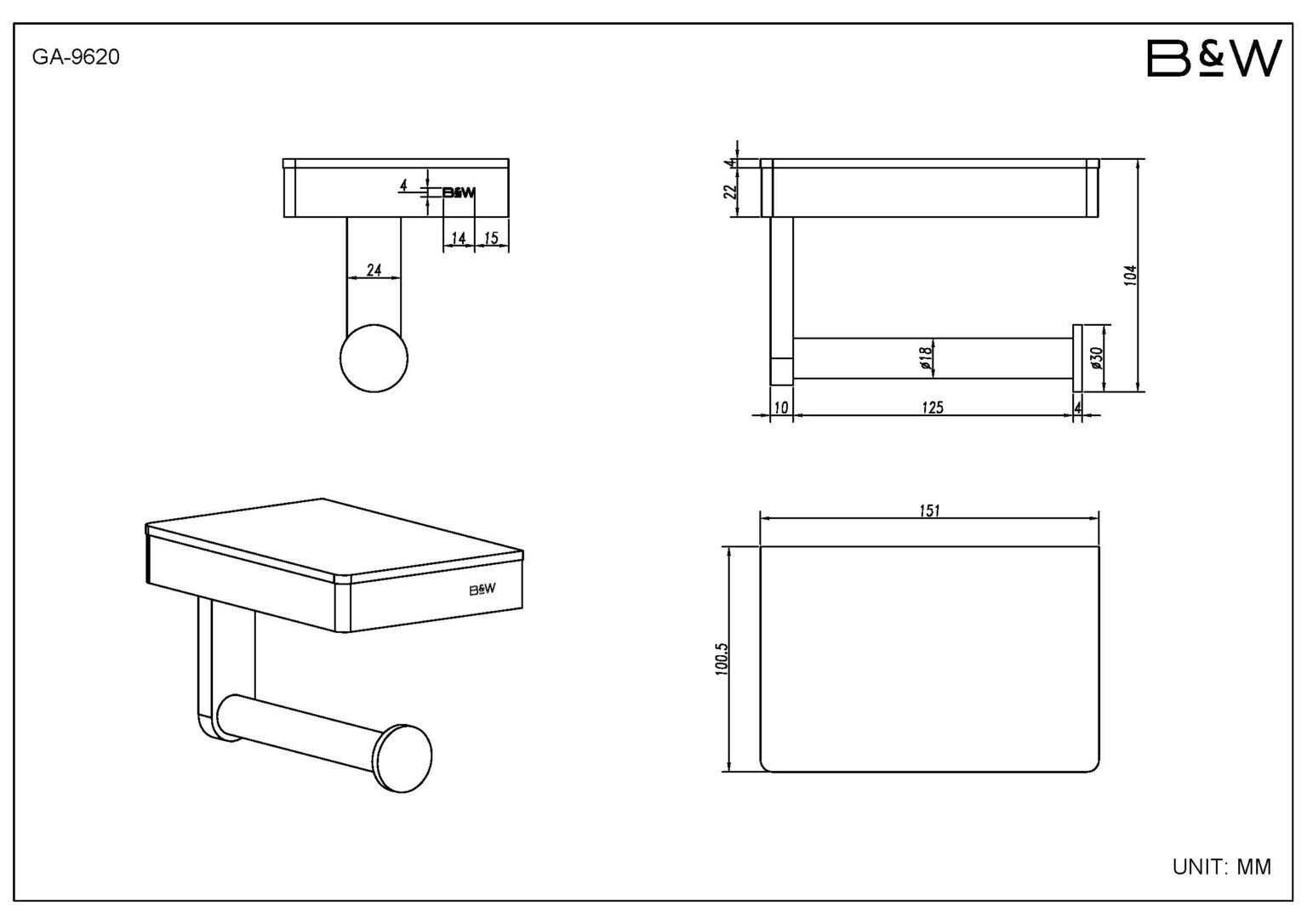 GA-9620

B&W

4
B&W
14 15
24

4
22
104
ø18
ø30
10
125
4

B&W

151
100.5

UNIT: MM