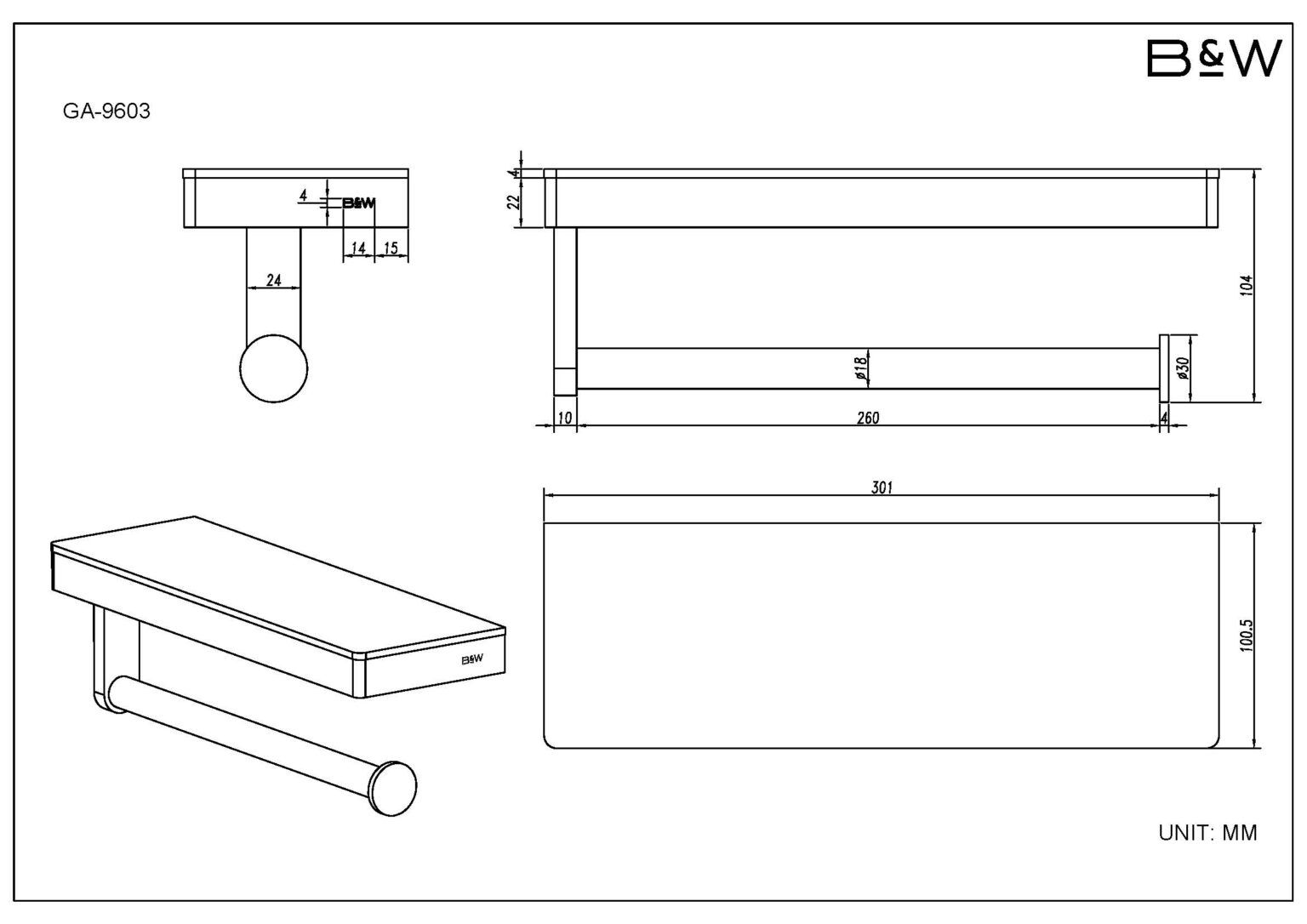 B&W

GA-9603

4
B&W
14
15
24

4
22
104
ø18
ø30
10
260
4

301
100.5

B&W

UNIT: MM