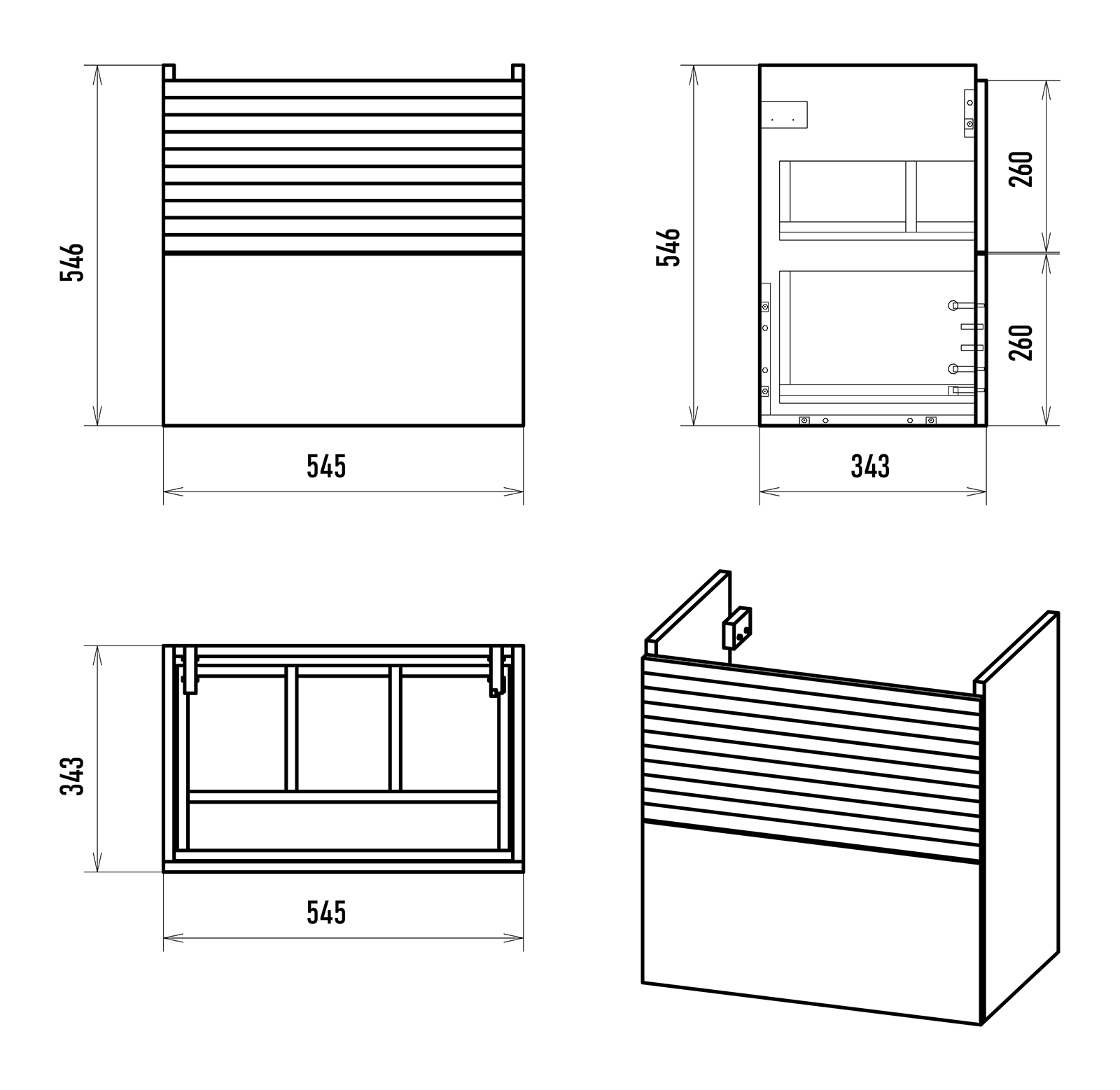 546

545

546

260

260

343

343

545