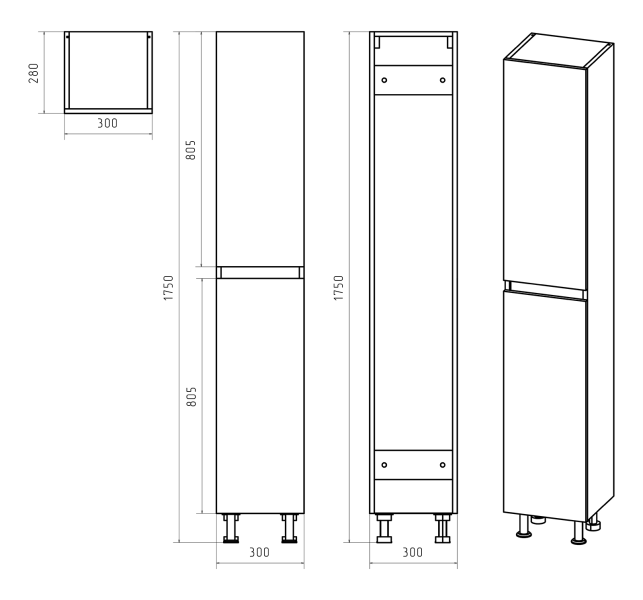 280
300
805
1750
805
300
1750
300