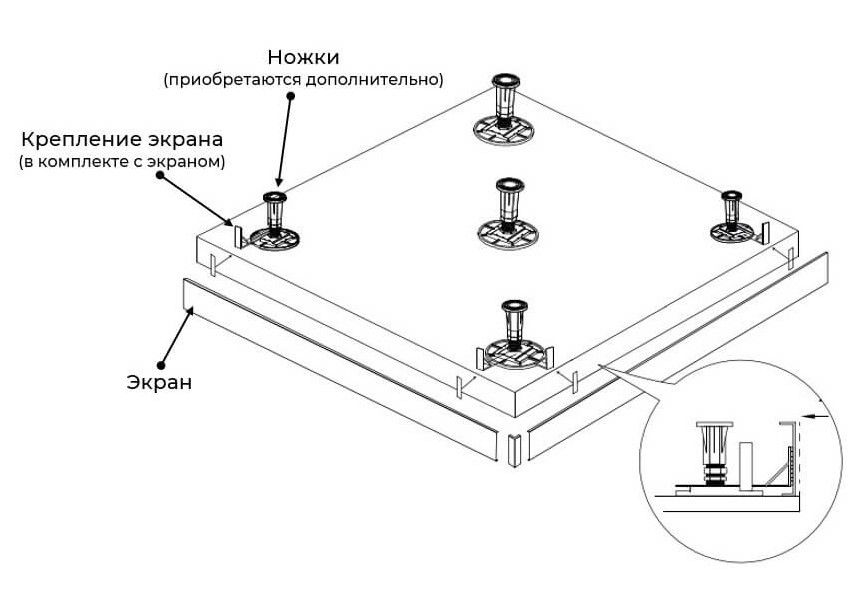 Ножки
(приобретаются дополнительно)

Крепление экрана
(в комплекте с экраном)

Экран