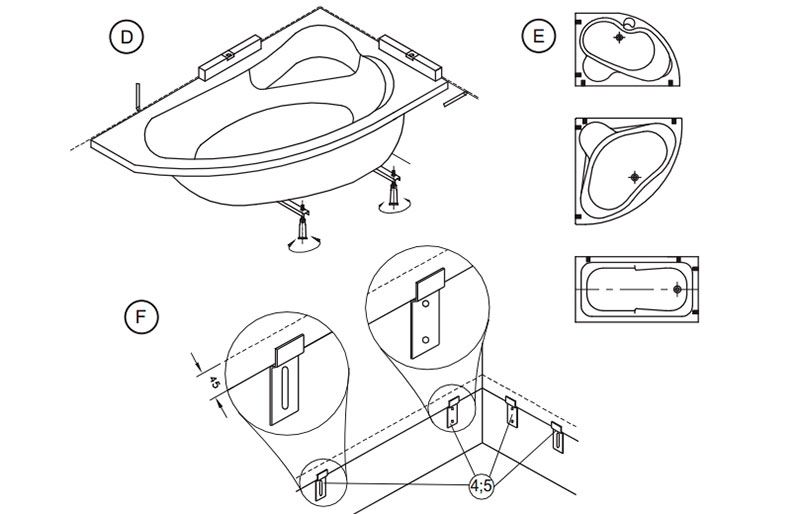 D

E

F

45

4;5