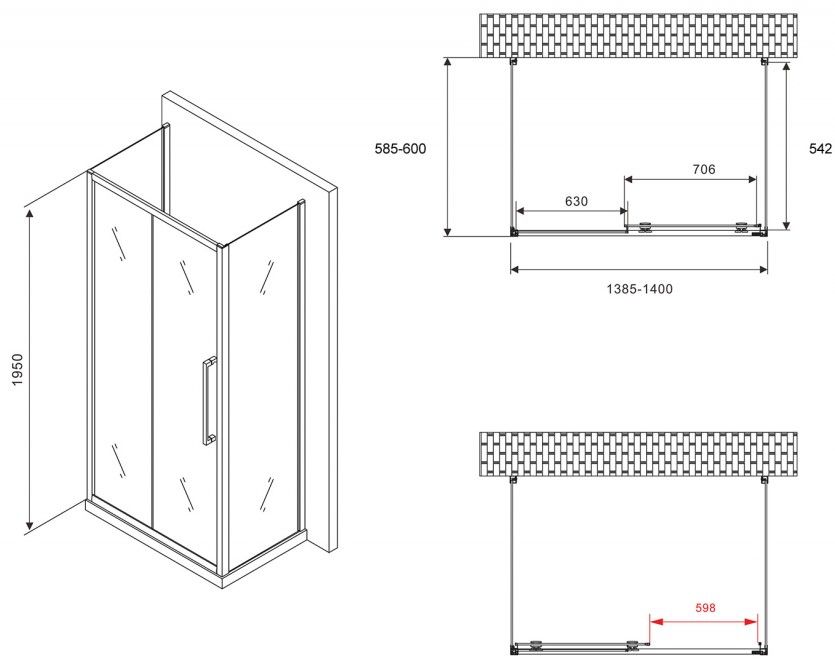 1950

585-600

706

630

542

1385-1400

598