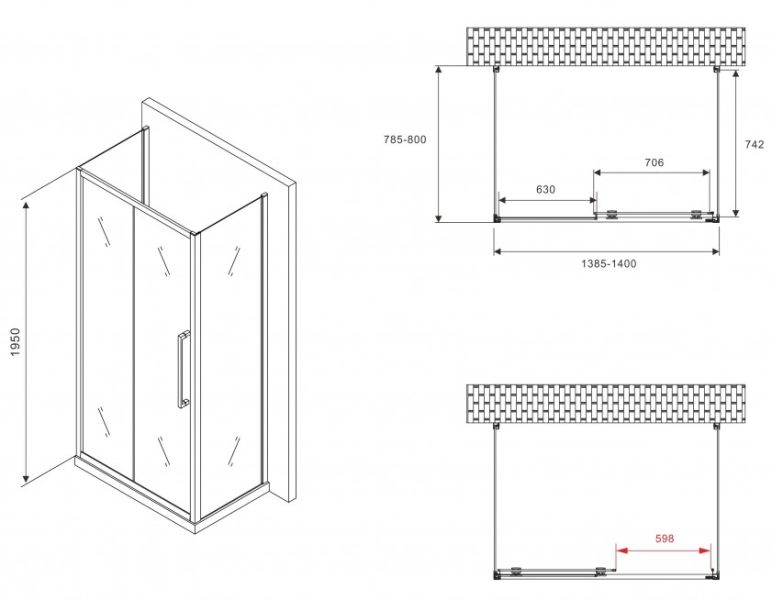 1950

785-800

742

706

630

1385-1400

598