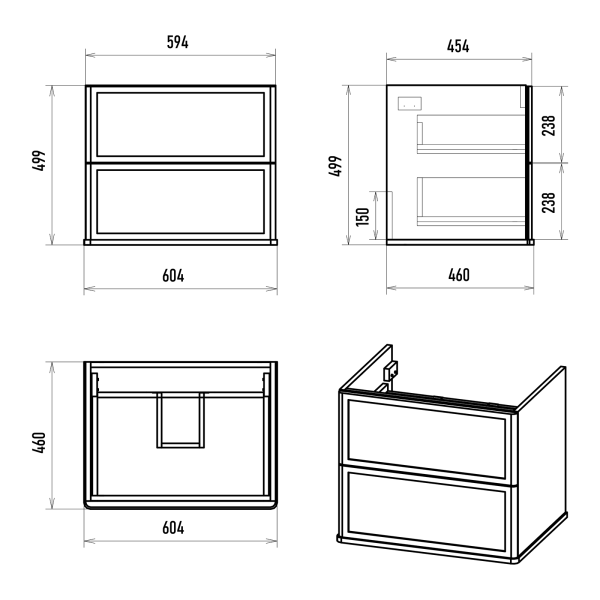 594

499

604

454

499

150

238

238

460

460

604