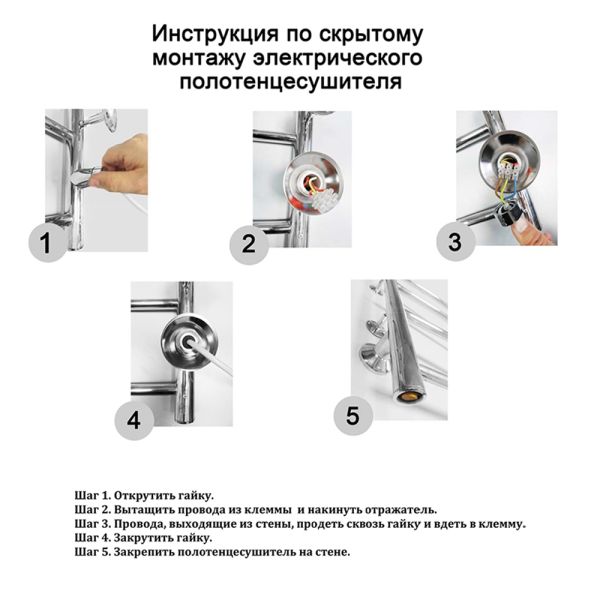 Инструкция по скрытому монтажу электрического полотенцесушителя

1

2

3

4

5

Шаг 1. Открутить гайку.
Шаг 2. Вытащить провода из клеммы и накинуть отражатель.
Шаг 3. Провода, выходящие из стены, продеть сквозь гайку и вдеть в клемму.
Шаг 4. Закрутить гайку.
Шаг 5. Закрепить полотенцесушитель на стене.