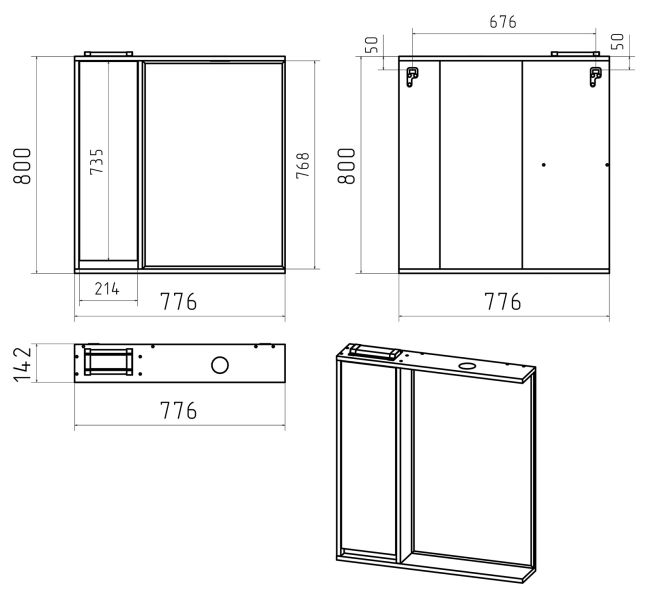 800
735
768
214
776

676
50
50
800
776

142
776