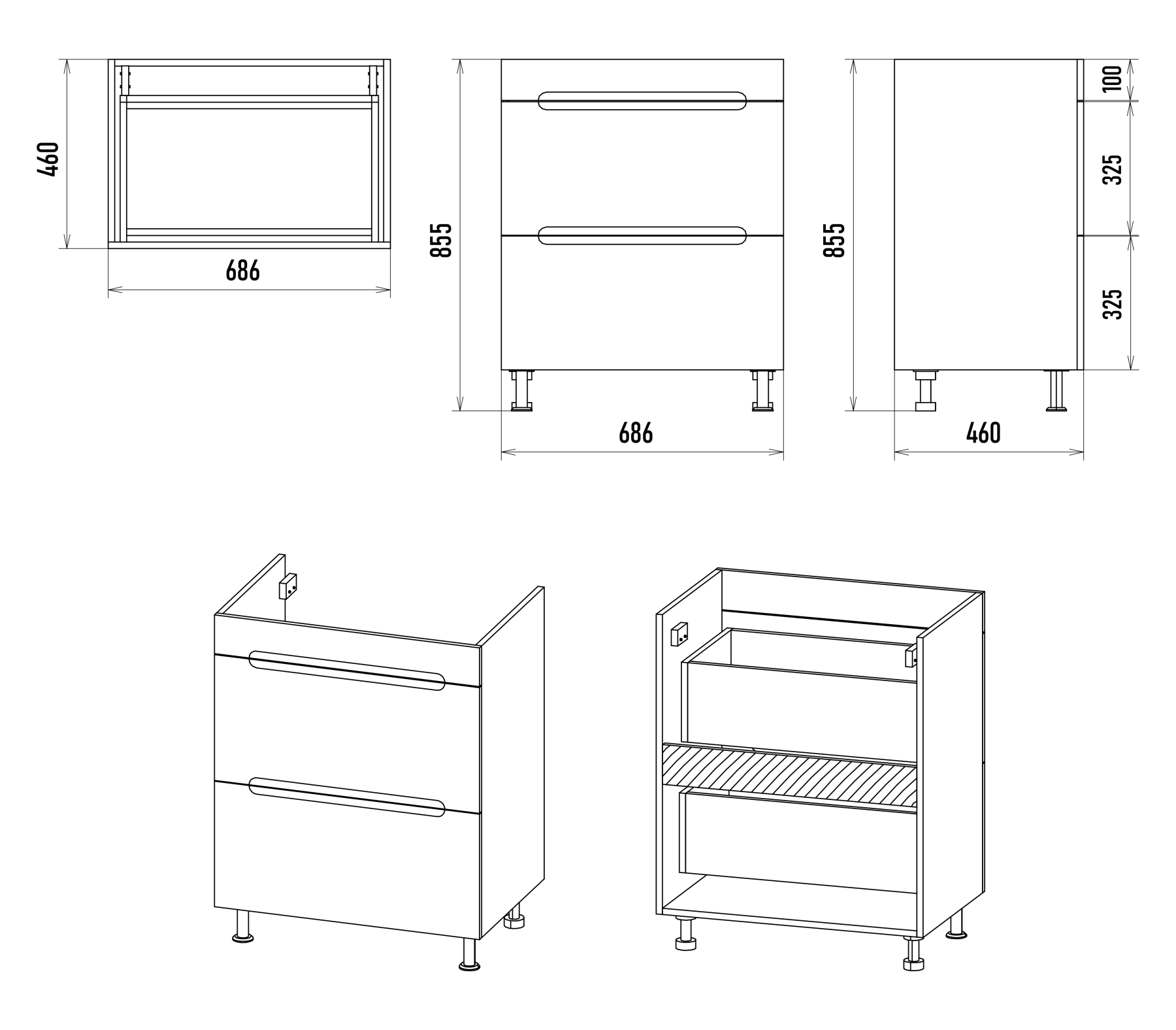 460

686

855

686

855

100

325

325

460