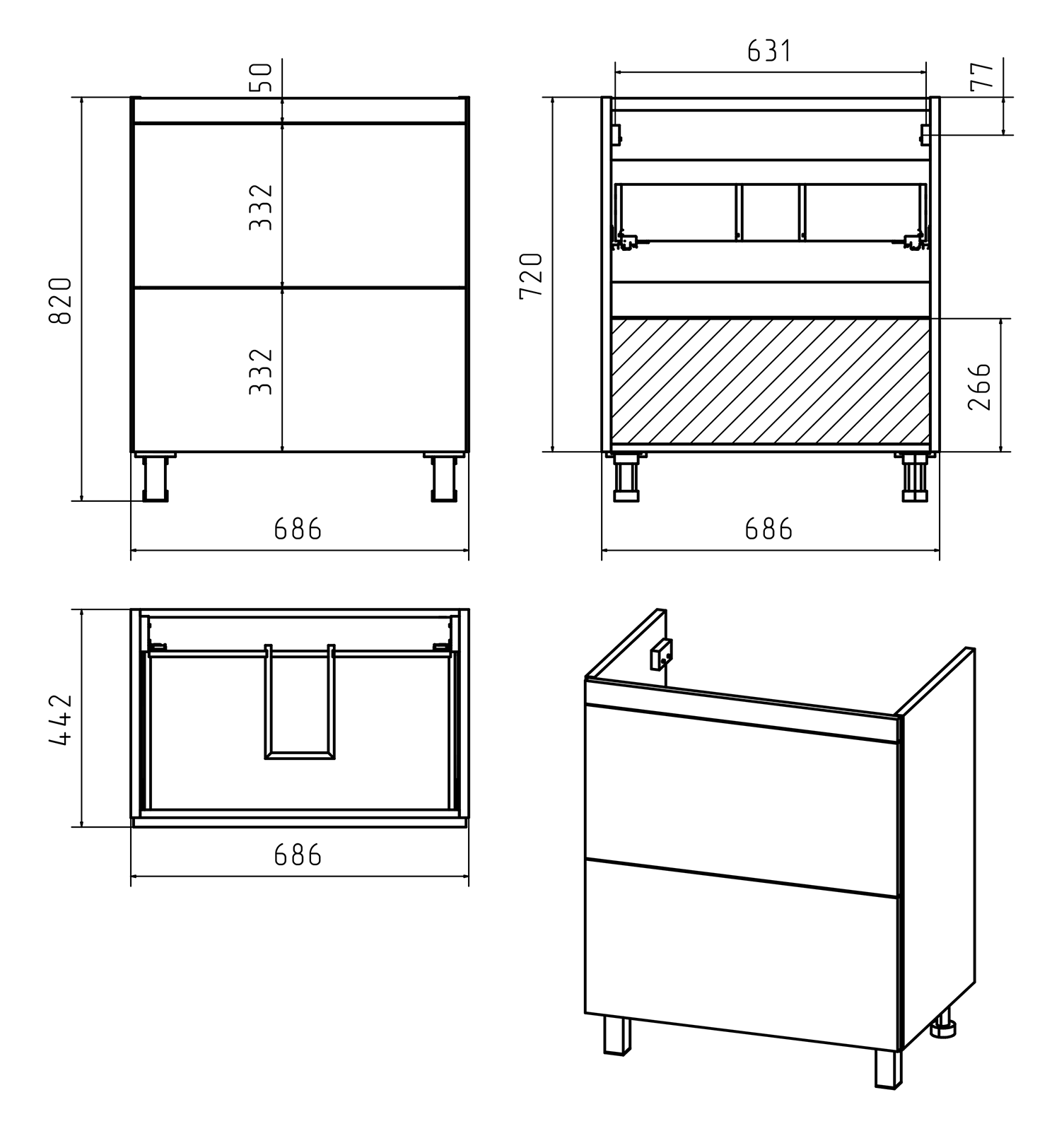 50
332
332
820
686

631
77
720
266
686

442
686