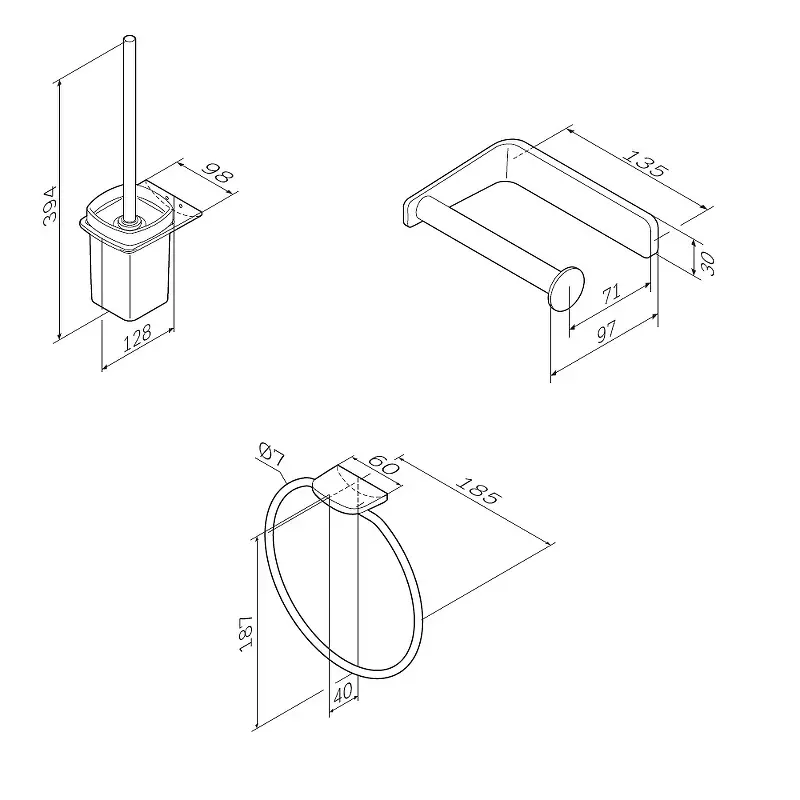 394
98
128
135
30
71
97
Ø7
60
185
187
40