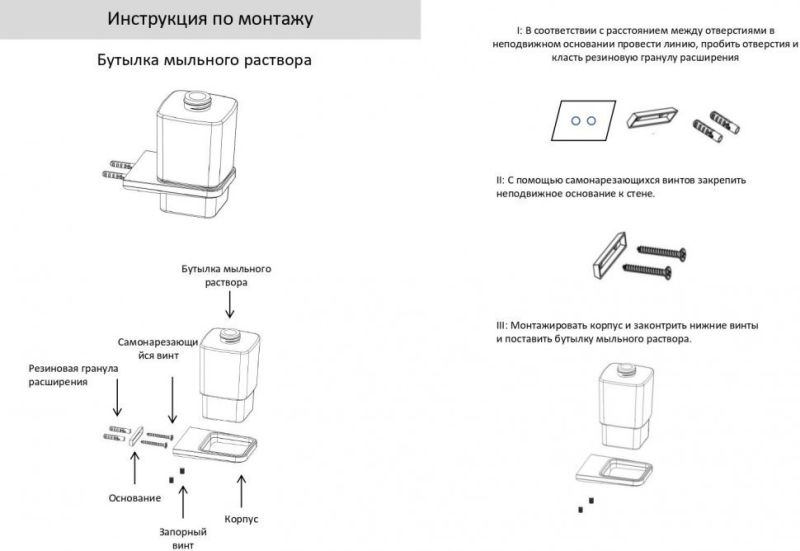 Инструкция по монтажу

Бутылка мыльного раствора

Бутылка мыльного раствора

Самонарезающийся винт

Резиновая гранула расширения

Основание

Запорный винт

Корпус

I: В соответствии с расстоянием между отверстиями в неподвижном основании провести линию, пробить отверстия и класть резиновую гранулу расширения

II: С помощью самонарезающихся винтов закрепить неподвижное основание к стене.

III: Монтажировать корпус и законтрить нижние винты и поставить бутылку мыльного раствора.