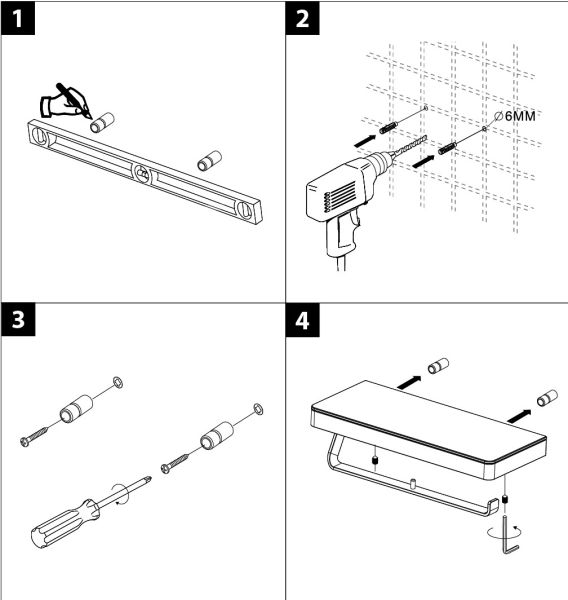 1

2

∅6MM

3

4