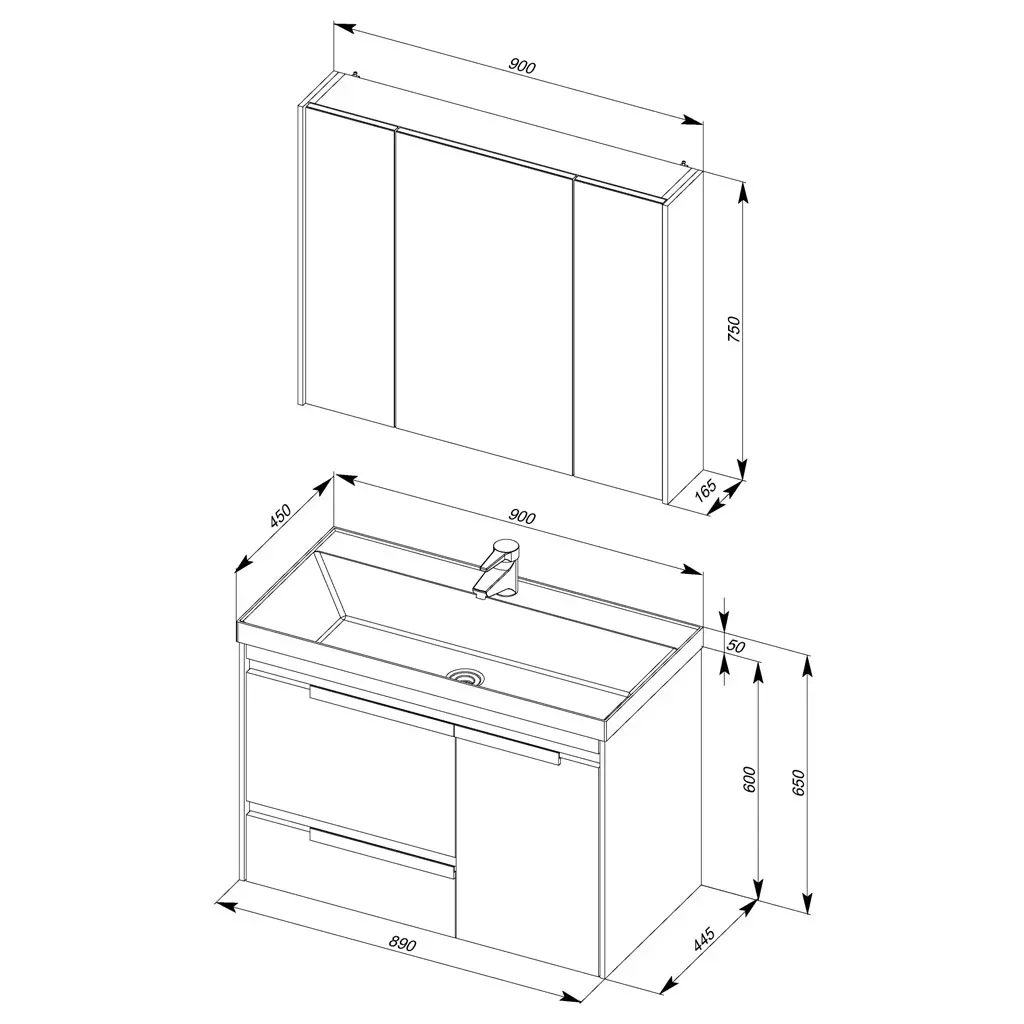 900
750
165
450
900
50
600
650
890
445