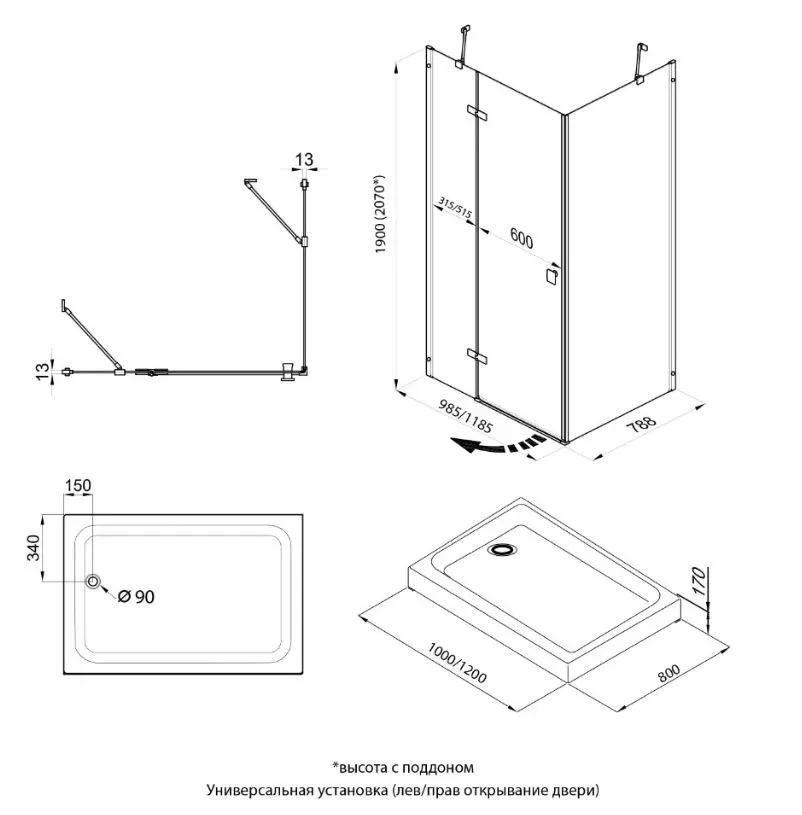 13

13

1900 (2070*)

315/515

600

985/1185

788

150

340

Ø 90

170

1000/1200

800

*высота с поддоном
Универсальная установка (лев/прав открывание двери)