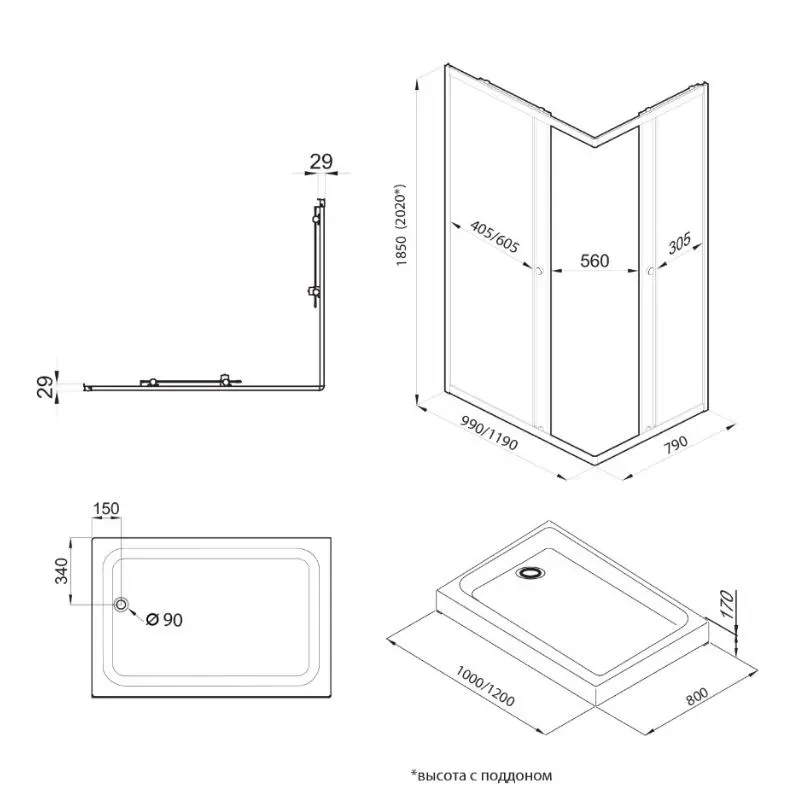 29

29

1850 (2020*)

405/605

560

305

990/1190

790

150

340

Ø 90

170

1000/1200

800

*высота с поддоном