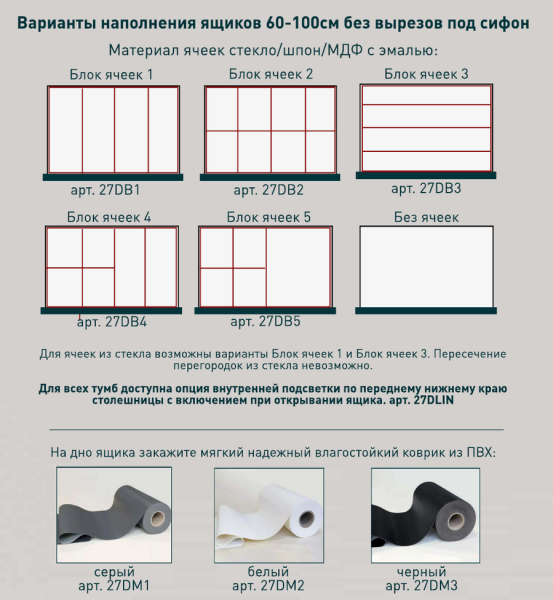 Варианты наполнения ящиков 60-100см без вырезов под сифон

Материал ячеек стекло/шпон/МДФ с эмалью:

Блок ячеек 1

арт. 27DB1

Блок ячеек 2

арт. 27DB2

Блок ячеек 3

арт. 27DB3

Блок ячеек 4

арт. 27DB4

Блок ячеек 5

арт. 27DB5

Без ячеек

Для ячеек из стекла возможны варианты Блок ячеек 1 и Блок ячеек 3. Пересечение перегородок из стекла невозможно.

Для всех тумб доступна опция внутренней подсветки по переднему нижнему краю столешницы с включением при открывании ящика. арт. 27DLIN

На дно ящика закажите мягкий надежный влагостойкий коврик из ПВХ:

серый
арт. 27DM1

белый
арт. 27DM2

черный
арт. 27DM3