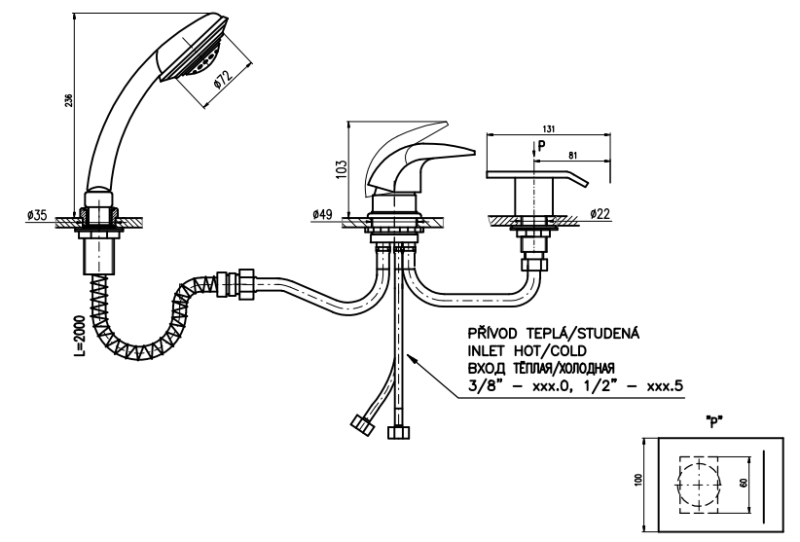 236
ø72
ø35
L=2000
103
ø49
131
P
81
ø22
PŘÍVOD TEPLÁ/STUDENÁ
INLET HOT/COLD
ВХОД ТЁПЛАЯ/ХОЛОДНАЯ
3/8" – xxx.0, 1/2" – xxx.5
"P"
100
60