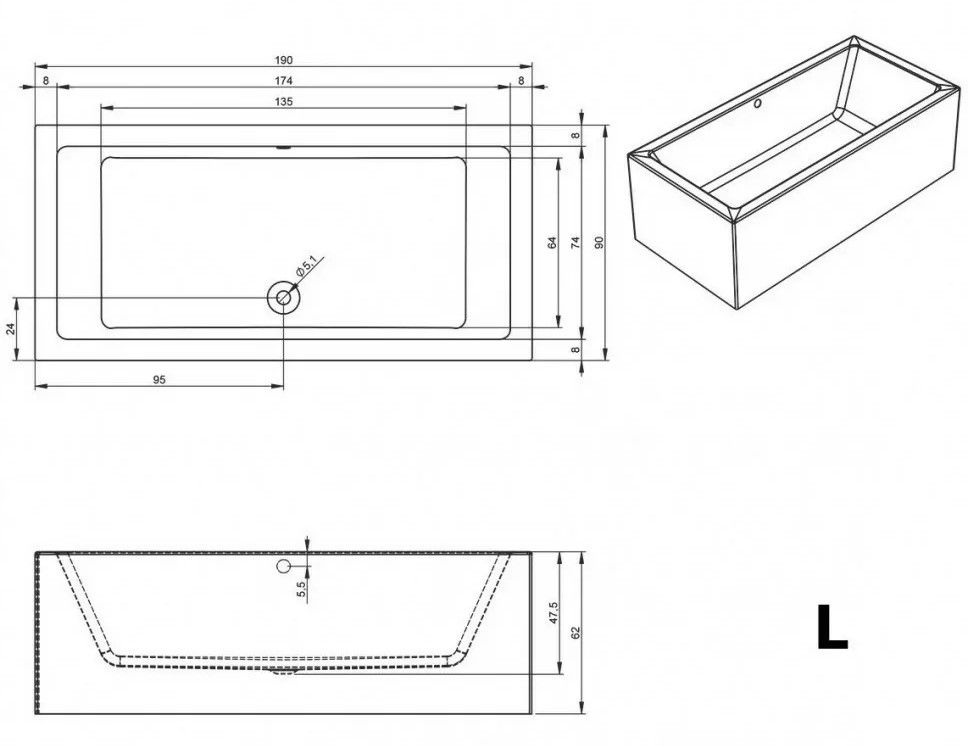 190
8
174
8
135
8
64
74
90
Ø5.1
24
8
95
5.5
47.5
62
L