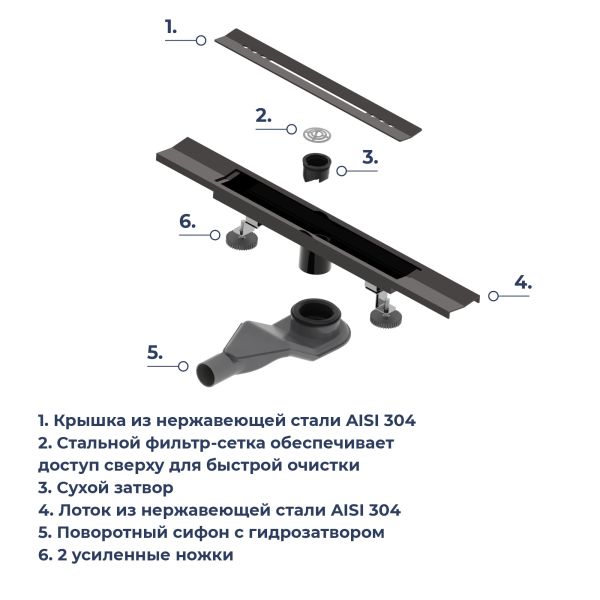 1.

2.

3.

6.

4.

5.

1. Крышка из нержавеющей стали AISI 304
2. Стальной фильтр-сетка обеспечивает доступ сверху для быстрой очистки
3. Сухой затвор
4. Лоток из нержавеющей стали AISI 304
5. Поворотный сифон с гидрозатвором
6. 2 усиленные ножки