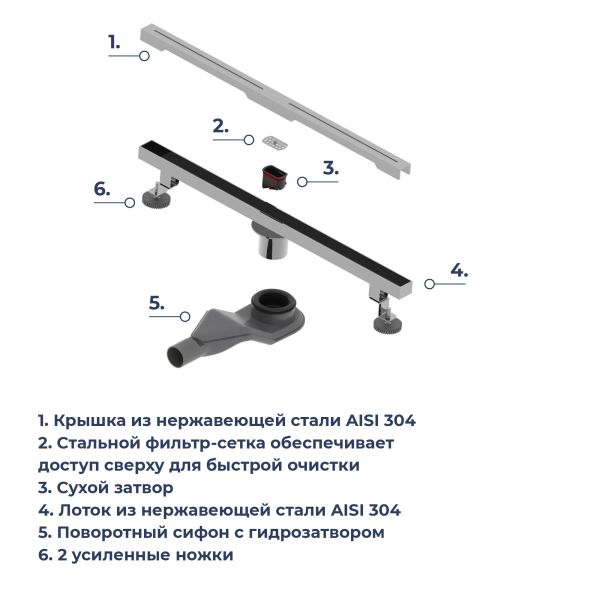 1.

2.

3.

6.

4.

5.

1. Крышка из нержавеющей стали AISI 304
2. Стальной фильтр-сетка обеспечивает доступ сверху для быстрой очистки
3. Сухой затвор
4. Лоток из нержавеющей стали AISI 304
5. Поворотный сифон с гидрозатвором
6. 2 усиленные ножки