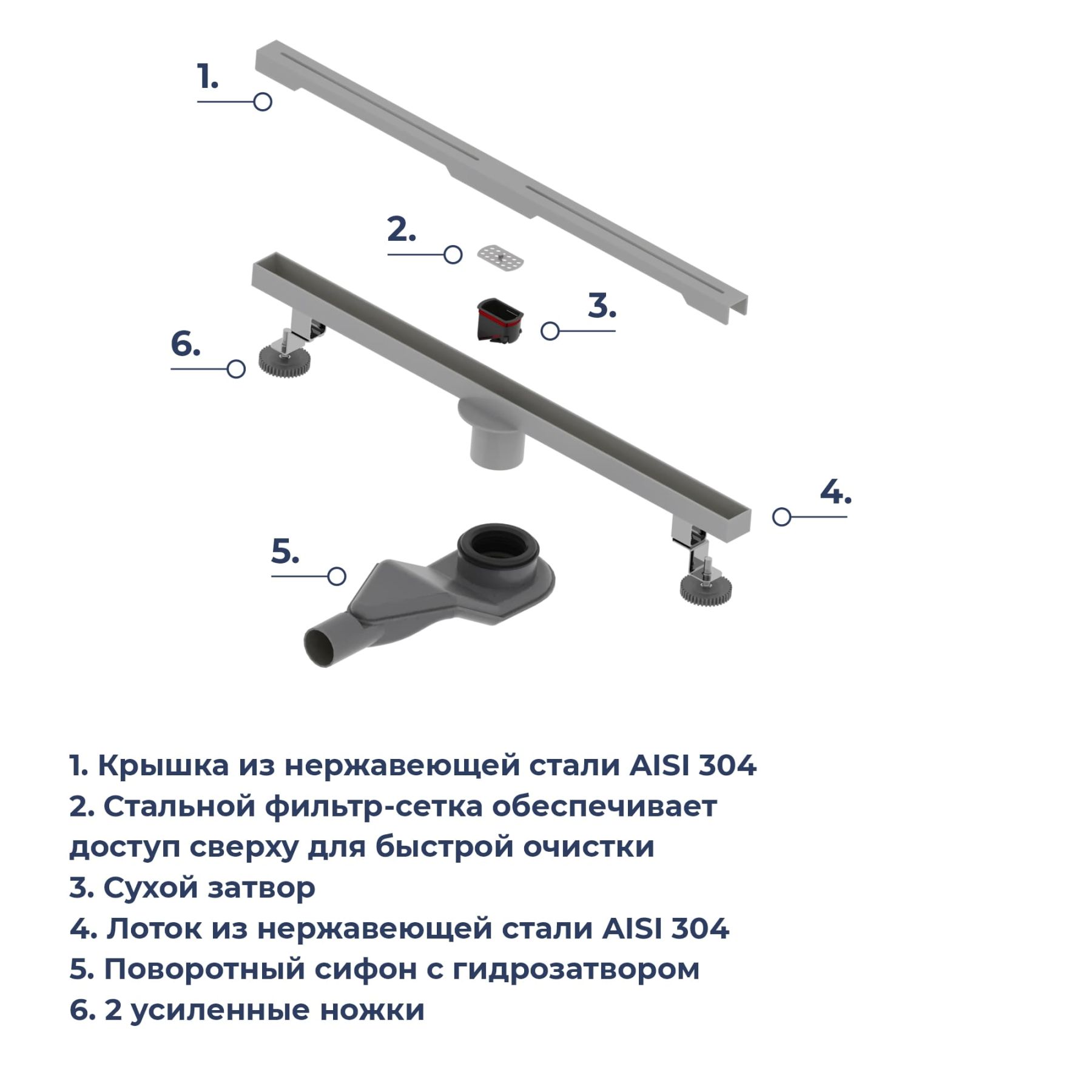 1.

2.

3.

6.

4.

5.

1. Крышка из нержавеющей стали AISI 304
2. Стальной фильтр-сетка обеспечивает доступ сверху для быстрой очистки
3. Сухой затвор
4. Лоток из нержавеющей стали AISI 304
5. Поворотный сифон с гидрозатвором
6. 2 усиленные ножки