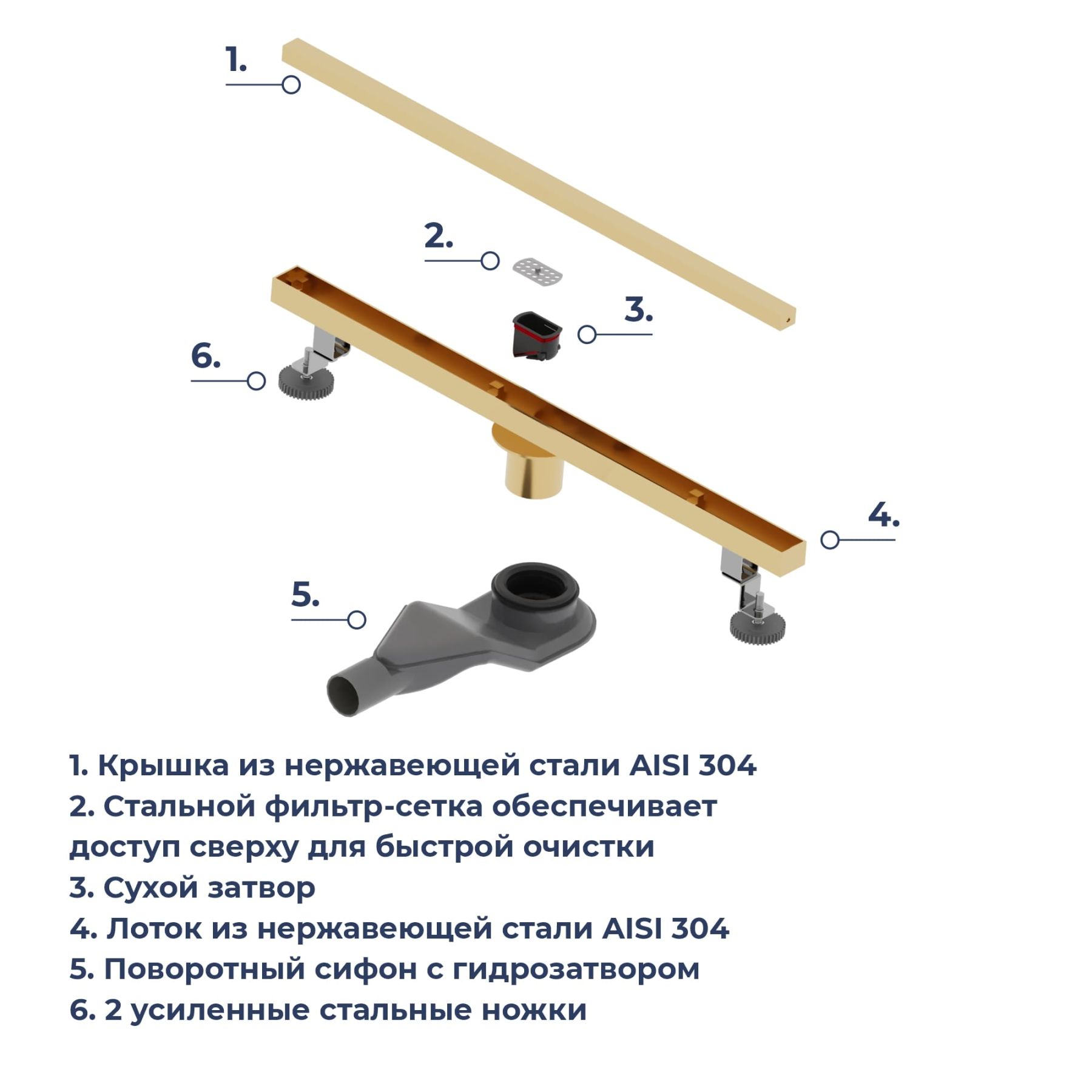 1.

2.

3.

6.

4.

5.

1. Крышка из нержавеющей стали AISI 304
2. Стальной фильтр-сетка обеспечивает доступ сверху для быстрой очистки
3. Сухой затвор
4. Лоток из нержавеющей стали AISI 304
5. Поворотный сифон с гидрозатвором
6. 2 усиленные стальные ножки