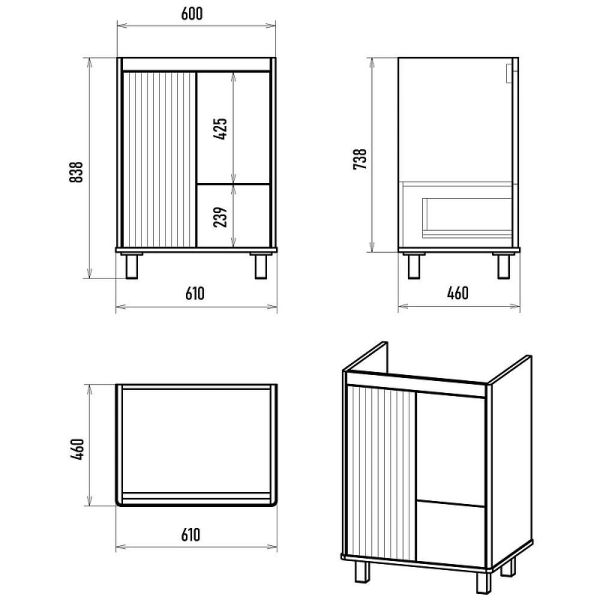 600
838
425
239
610
738
460
460
610