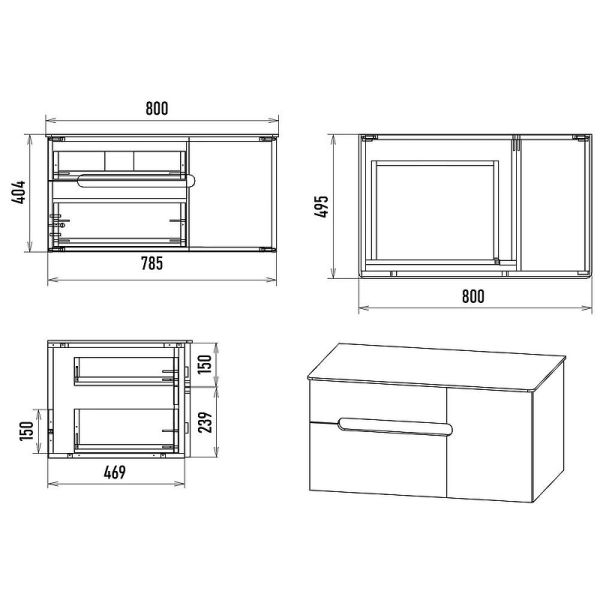 800

404

785

495

800

150

239

150

469