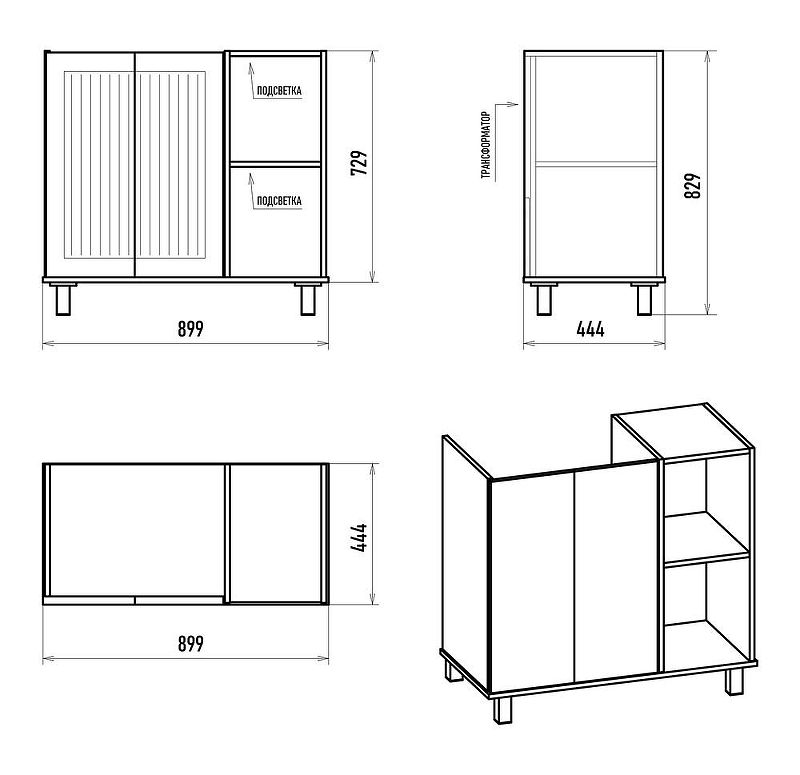 ПОДСВЕТКА

ПОДСВЕТКА

729

899

ТРАНСФОРМАТОР

829

444

444

899