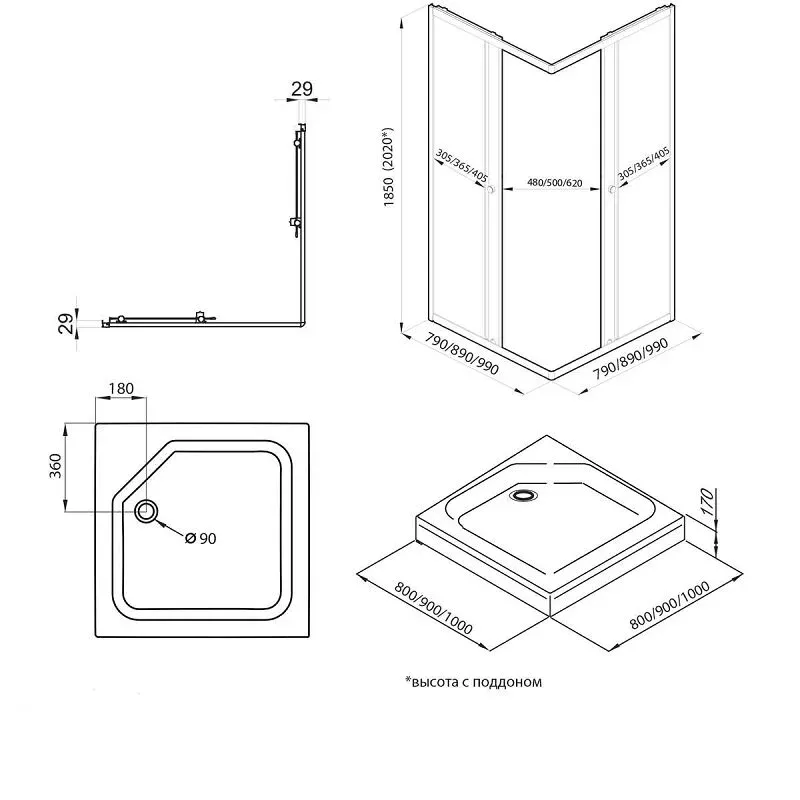 29

29

1850 (2020*)

305/365/405

480/500/620

305/365/405

790/890/990

790/890/990

180

360

Ø 90

170

800/900/1000

800/900/1000

*высота с поддоном