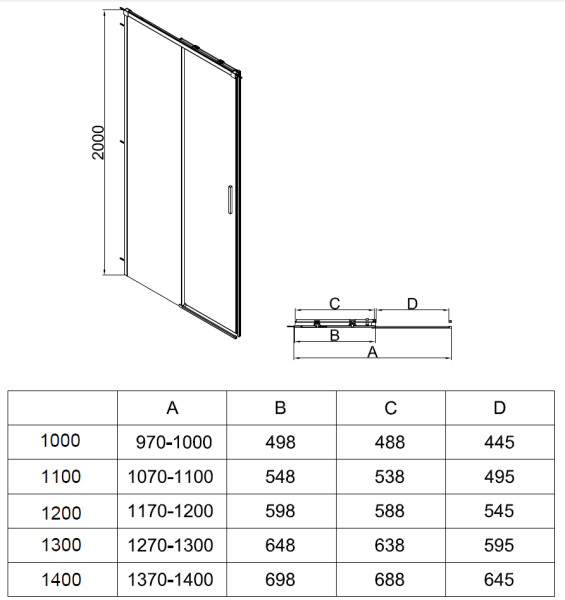 2000

C D
B
A

| | A | B | C | D |
|---|---|---|---|---|
| 1000 | 970-1000 | 498 | 488 | 445 |
| 1100 | 1070-1100 | 548 | 538 | 495 |
| 1200 | 1170-1200 | 598 | 588 | 545 |
| 1300 | 1270-1300 | 648 | 638 | 595 |
| 1400 | 1370-1400 | 698 | 688 | 645 |