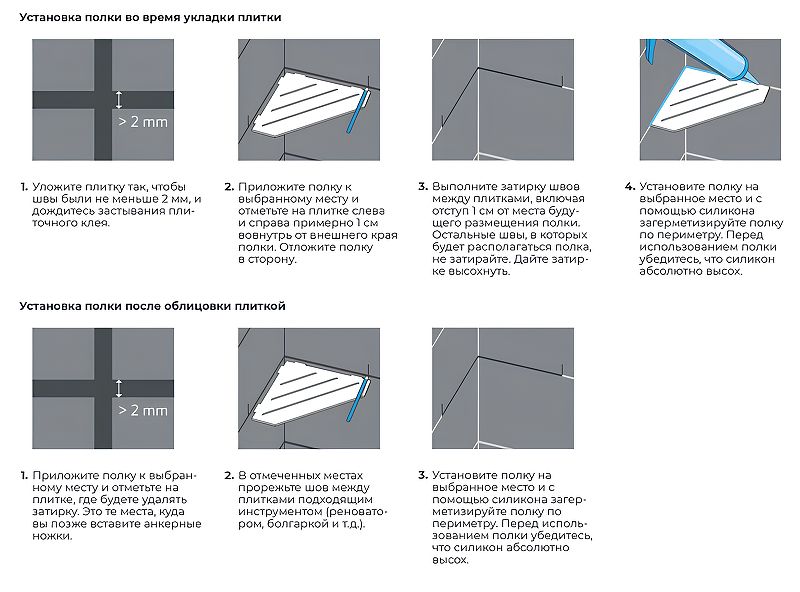 Установка полки во время укладки плитки

> 2 mm

1. Уложите плитку так, чтобы швы были не меньше 2 мм, и дождитесь застывания плиточного клея.

2. Приложите полку к выбранному месту и отметьте на плитке слева и справа примерно 1 см вовнутрь от внешнего края полки. Отложите полку в сторону.

3. Выполните затирку швов между плитками, включая отступ 1 см от места будущего размещения полки. Остальные швы, в которых будет располагаться полка, не затирайте. Дайте затирке высохнуть.

4. Установите полку на выбранное место и с помощью силикона загерметизируйте полку по периметру. Перед использованием полки убедитесь, что силикон абсолютно высох.

Установка полки после облицовки плиткой

> 2 mm

1. Приложите полку к выбранному месту и отметьте на плитке, где будете удалять затирку. Это те места, куда вы позже вставите анкерные ножки.

2. В отмеченных местах прорежьте шов между плитками подходящим инструментом (реноватором, болгаркой и т.д.).

3. Установите полку на выбранное место и с помощью силикона загерметизируйте полку по периметру. Перед использованием полки убедитесь, что силикон абсолютно высох.