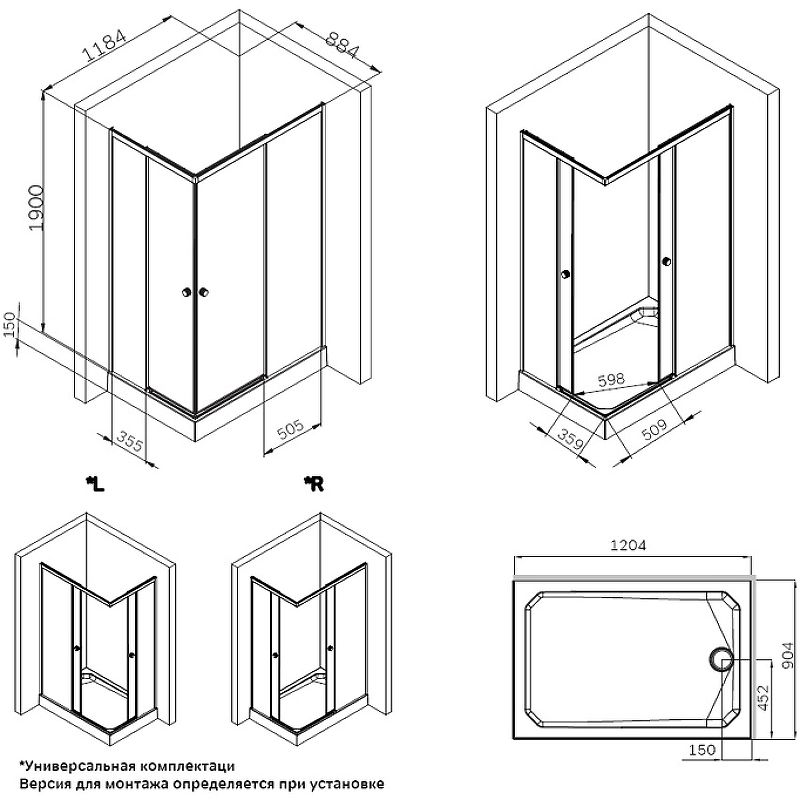 1184
884
1900
150
355
505
598
359
509
*L
*R
1204
904
452
150
*Универсальная комплектаци
Версия для монтажа определяется при установке