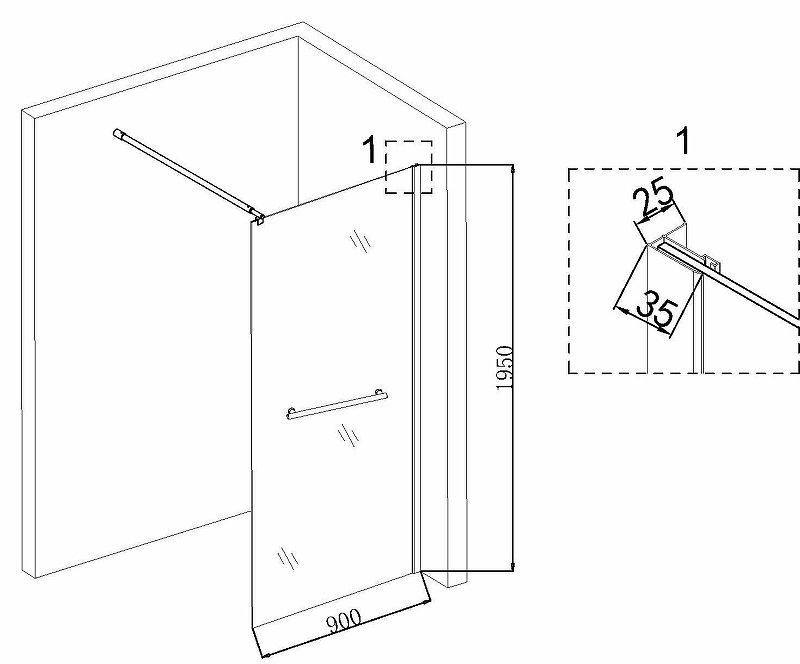 1
1950
900
1
25
35