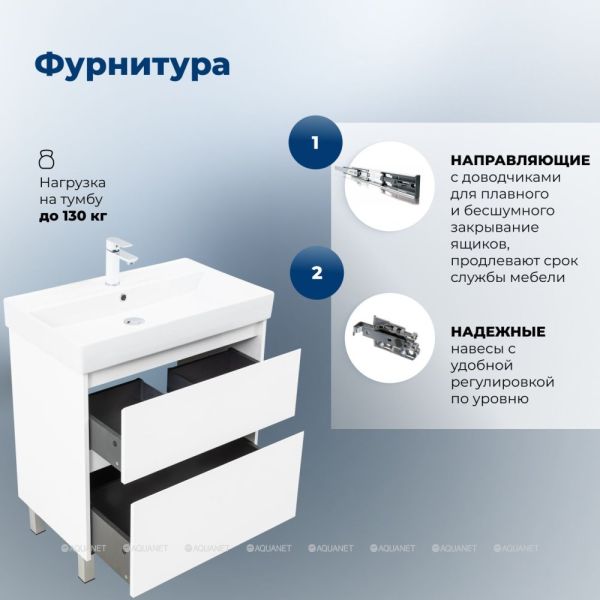 Фурнитура

Нагрузка на тумбу **до 130 кг**

1

**НАПРАВЛЯЮЩИЕ** с доводчиками для плавного и бесшумного закрывание ящиков, продлевают срок службы мебели

2

**НАДЕЖНЫЕ** навесы с удобной регулировкой по уровню

AQUANET AQUANET AQUANET AQUANET AQUANET AQUANET AQUANET AQUANET